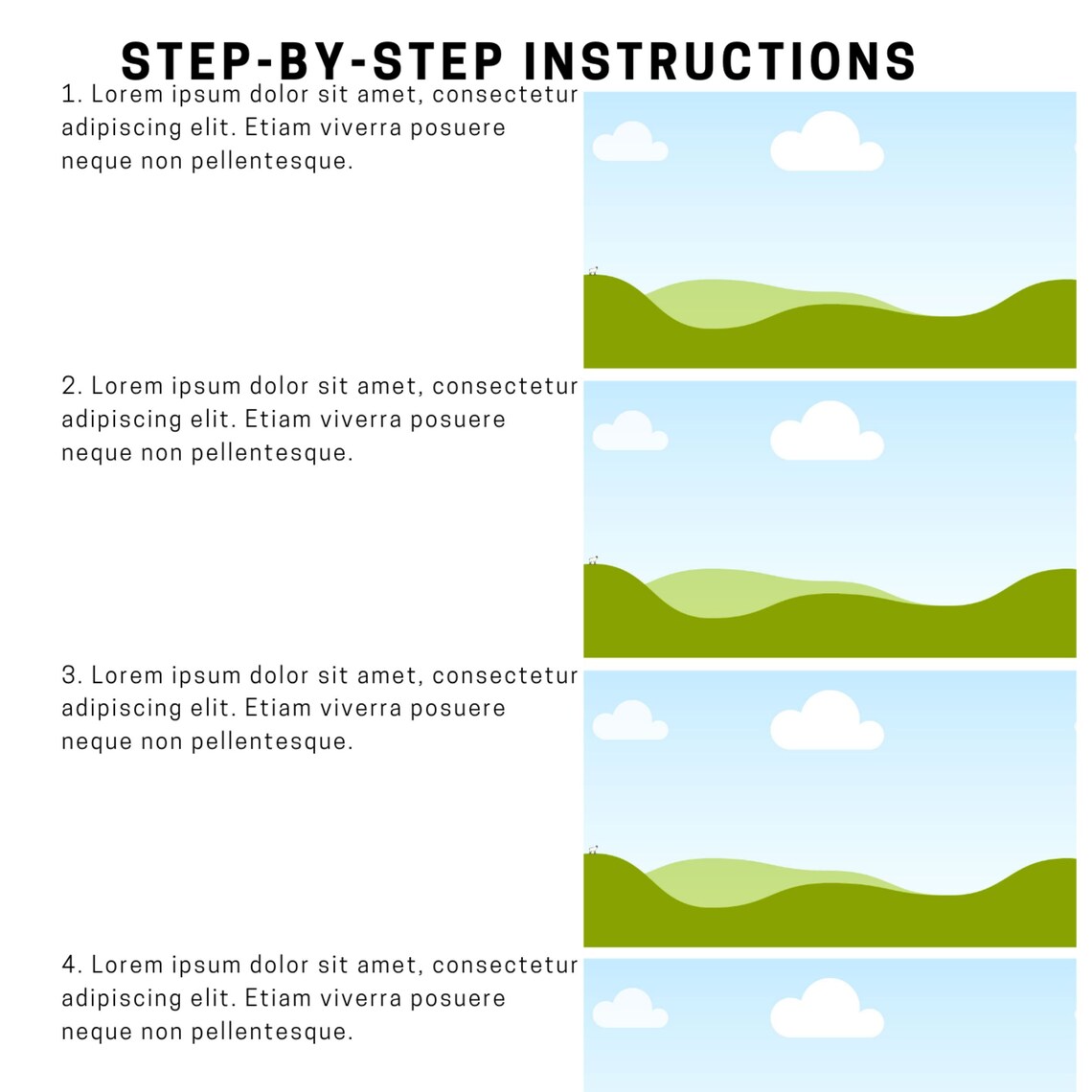 STEP-BY-STEP INSTRUCTIONS

1. Lorem ipsum dolor sit amet, consectetur adipiscing elit. Etiam viverra posuere neque non pellentesque.

2. Lorem ipsum dolor sit amet, consectetur adipiscing elit. Etiam viverra posuere neque non pellentesque.

3. Lorem ipsum dolor sit amet, consectetur adipiscing elit. Etiam viverra posuere neque non pellentesque.

4. Lorem ipsum dolor sit amet, consectetur adipiscing elit. Etiam viverra posuere neque non pellentesque.