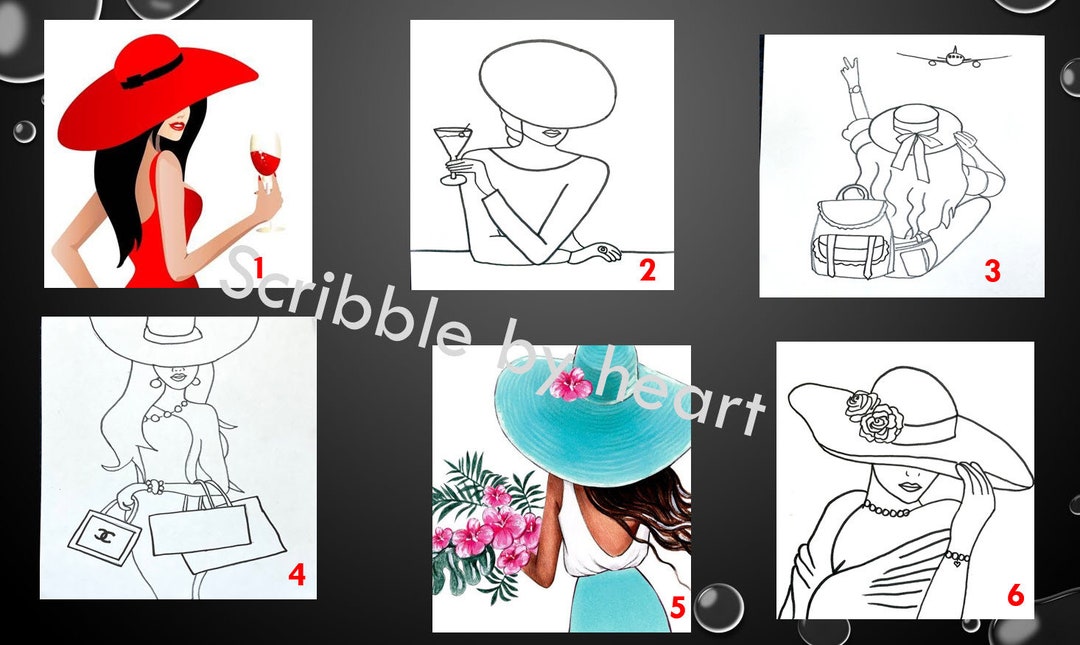 1

2

3

Scribble by heart

4

5

6