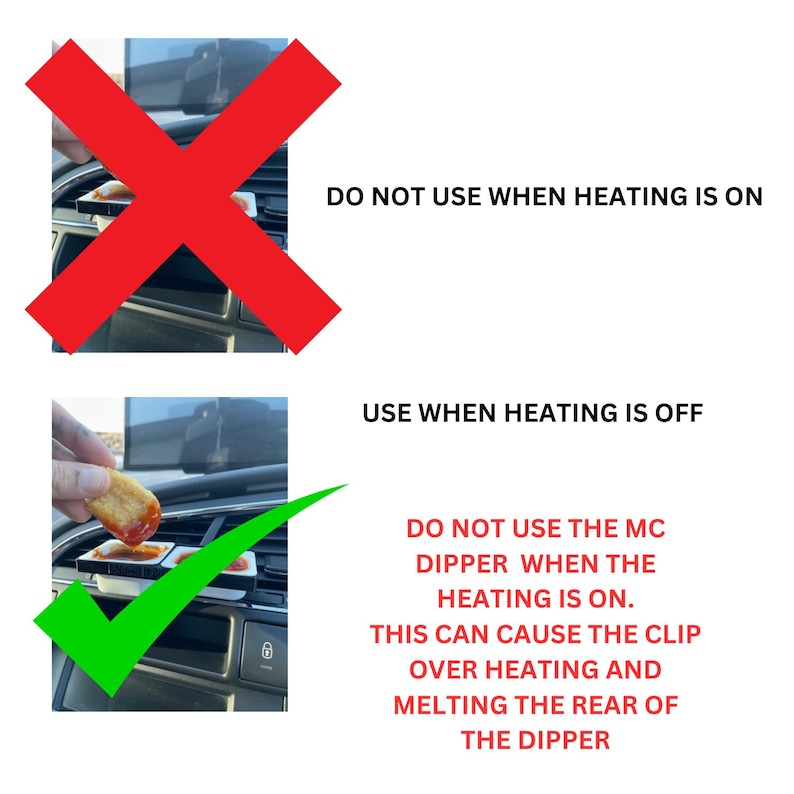 DO NOT USE WHEN HEATING IS ON

USE WHEN HEATING IS OFF

DO NOT USE THE MC DIPPER WHEN THE HEATING IS ON. THIS CAN CAUSE THE CLIP OVER HEATING AND MELTING THE REAR OF THE DIPPER