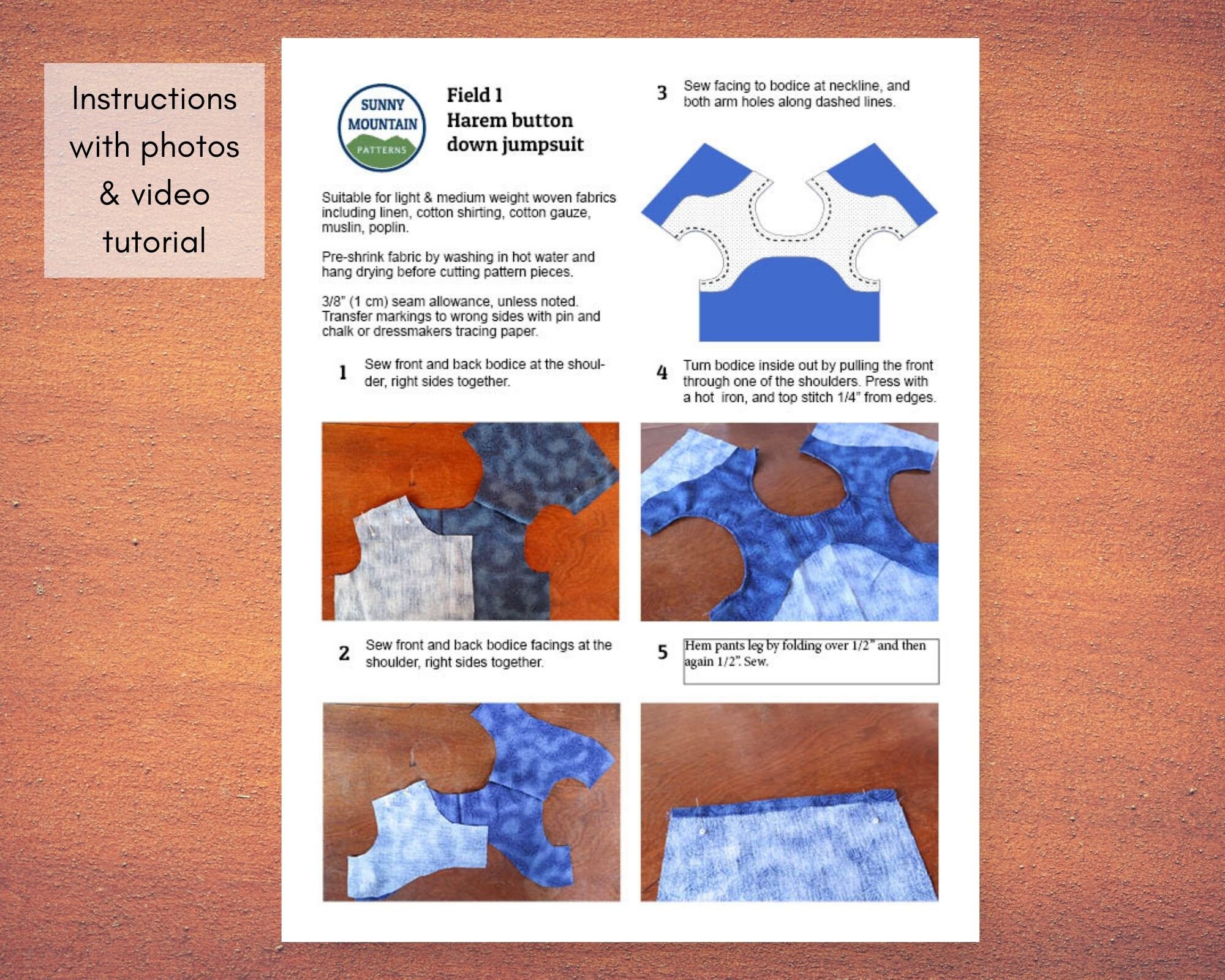 Instructions with photos & video tutorial

SUNNY MOUNTAIN PATTERNS

Field 1
Harem button down jumpsuit

Suitable for light & medium weight woven fabrics including linen, cotton shirting, cotton gauze, muslin, poplin.

Pre-shrink fabric by washing in hot water and hang drying before cutting pattern pieces.

3/8" (1 cm) seam allowance, unless noted. Transfer markings to wrong sides with pin and chalk or dressmakers tracing paper.

1 Sew front and back bodice at the shoulder, right sides together.

2 Sew front and back bodice facings at the shoulder, right sides together.

3 Sew facing to bodice at neckline, and both arm holes along dashed lines.

4 Turn bodice inside out by pulling the front through one of the shoulders. Press with a hot iron, and top stitch 1/4" from edges.

5 Hem pants leg by folding over 1/2" and then again 1/2". Sew.