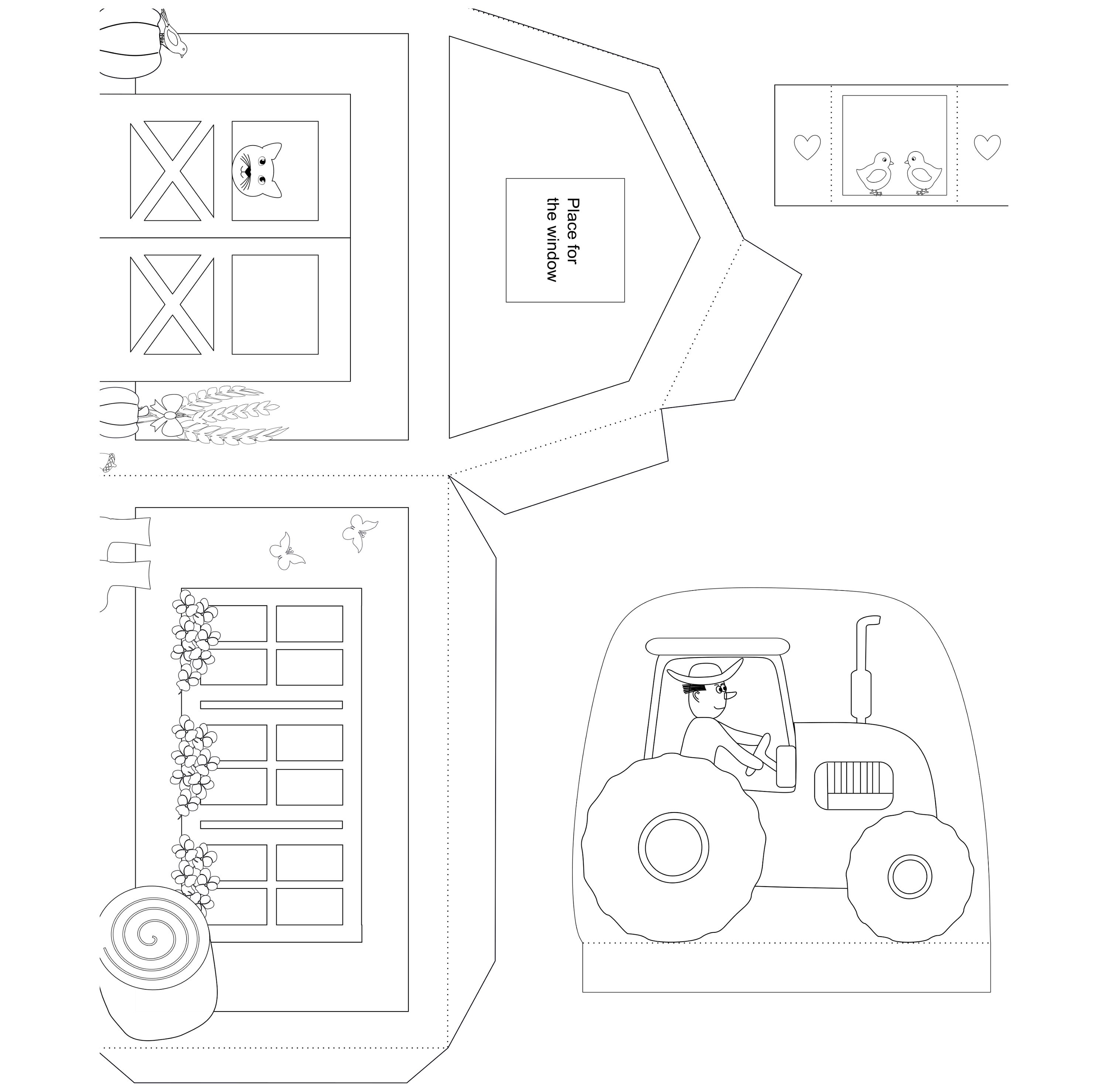 Place for the window