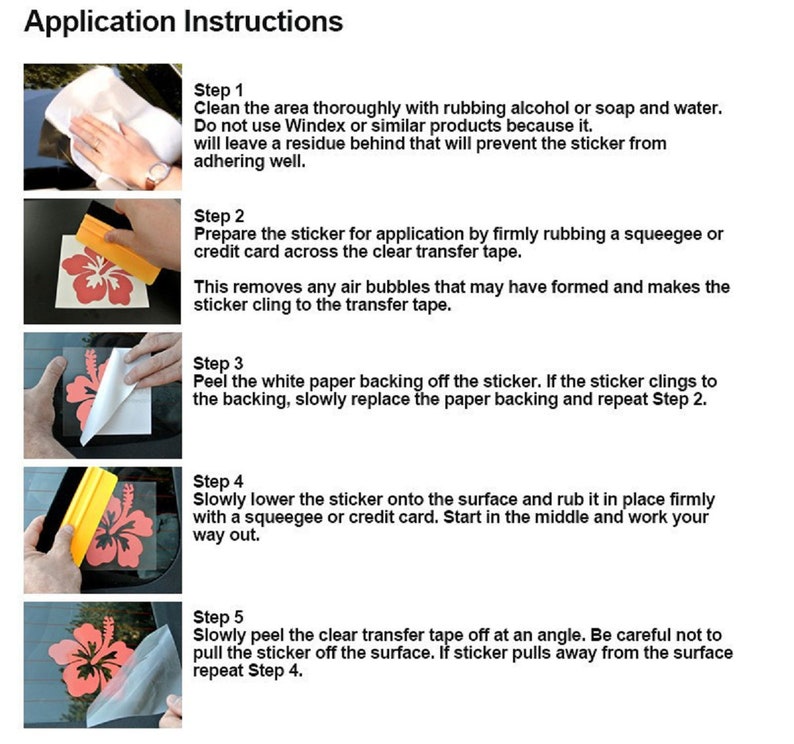 Application Instructions

Step 1
Clean the area thoroughly with rubbing alcohol or soap and water. Do not use Windex or similar products because it.
will leave a residue behind that will prevent the sticker from adhering well.

Step 2
Prepare the sticker for application by firmly rubbing a squeegee or credit card across the clear transfer tape.

This removes any air bubbles that may have formed and makes the sticker cling to the transfer tape.

Step 3
Peel the white paper backing off the sticker. If the sticker clings to the backing, slowly replace the paper backing and repeat Step 2.

Step 4
Slowly lower the sticker onto the surface and rub it in place firmly with a squeegee or credit card. Start in the middle and work your way out.

Step 5
Slowly peel the clear transfer tape off at an angle. Be careful not to pull the sticker off the surface. If sticker pulls away from the surface repeat Step 4.