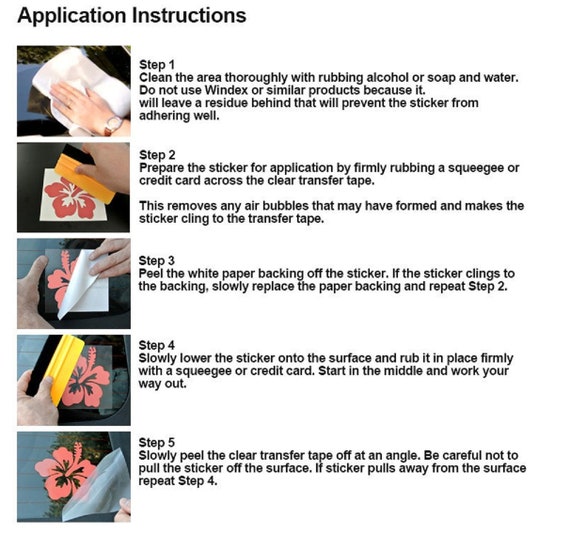 Application Instructions

Step 1
Clean the area thoroughly with rubbing alcohol or soap and water. Do not use Windex or similar products because it.
will leave a residue behind that will prevent the sticker from adhering well.

Step 2
Prepare the sticker for application by firmly rubbing a squeegee or credit card across the clear transfer tape.

This removes any air bubbles that may have formed and makes the sticker cling to the transfer tape.

Step 3
Peel the white paper backing off the sticker. If the sticker clings to the backing, slowly replace the paper backing and repeat Step 2.

Step 4
Slowly lower the sticker onto the surface and rub it in place firmly with a squeegee or credit card. Start in the middle and work your way out.

Step 5
Slowly peel the clear transfer tape off at an angle. Be careful not to pull the sticker off the surface. If sticker pulls away from the surface repeat Step 4.