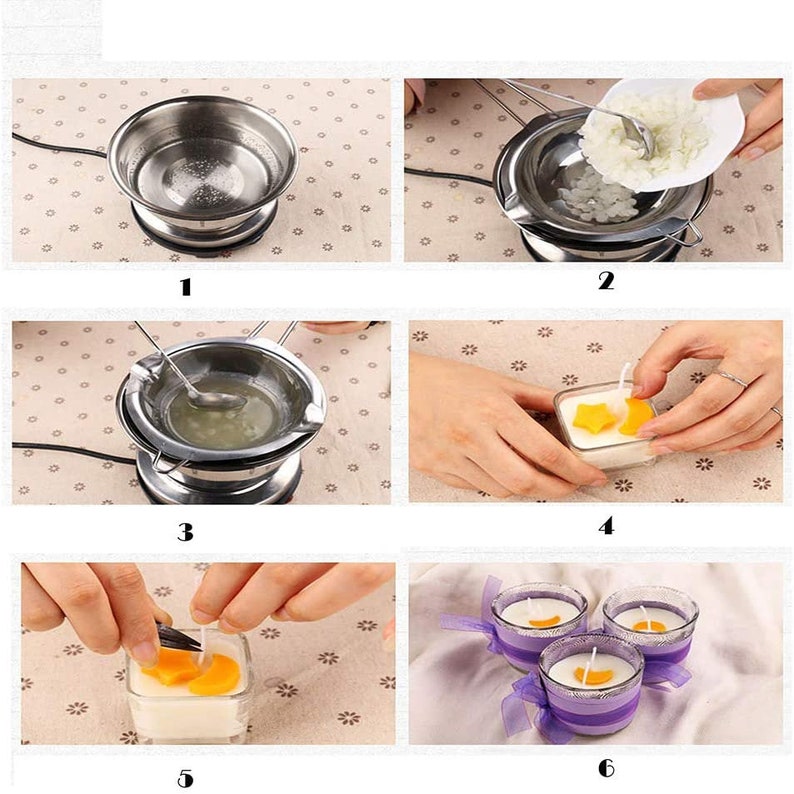 1

2

3

4

5

6