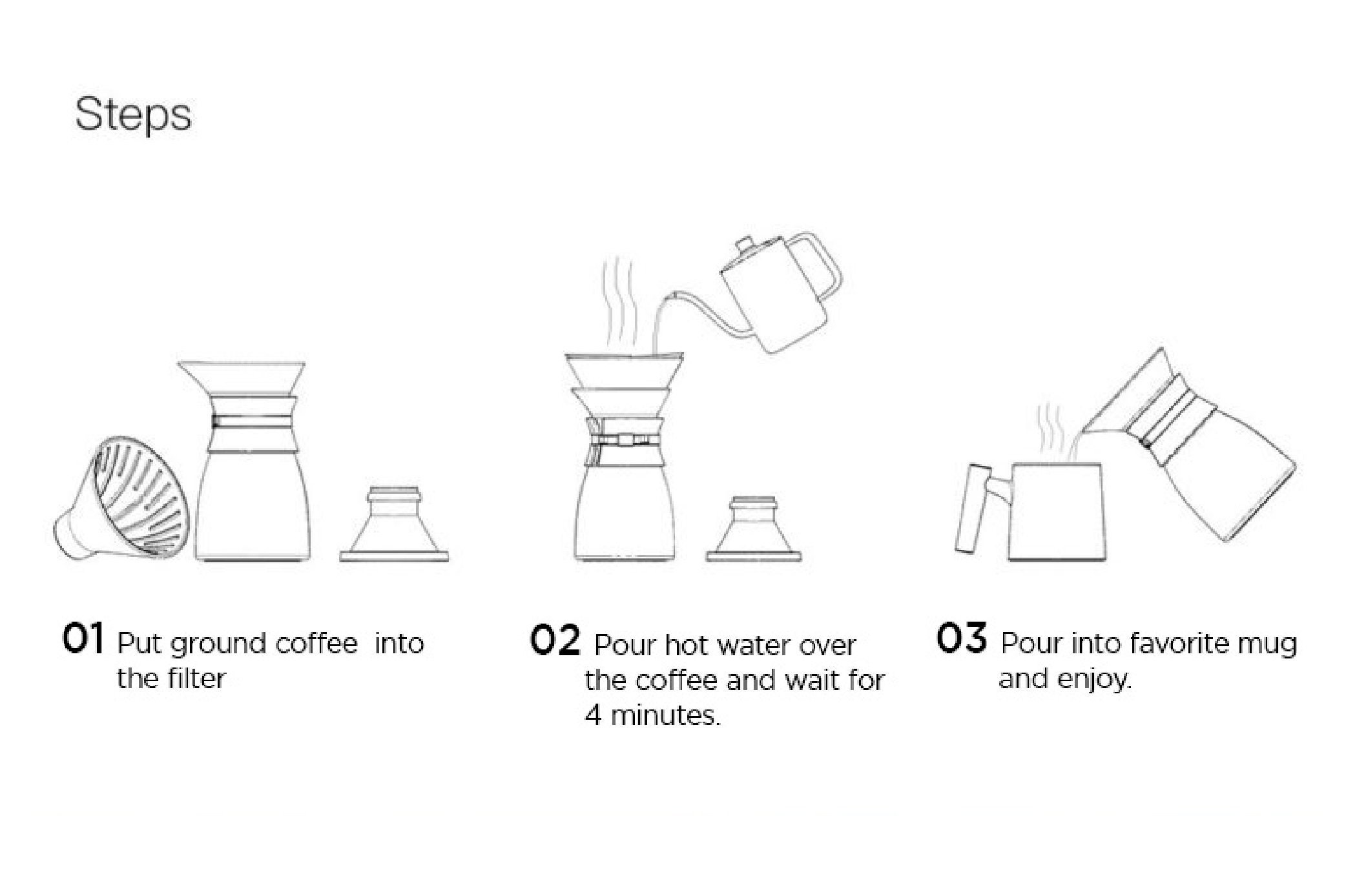 Steps

01 Put ground coffee into the filter

02 Pour hot water over the coffee and wait for 4 minutes.

03 Pour into favorite mug and enjoy.