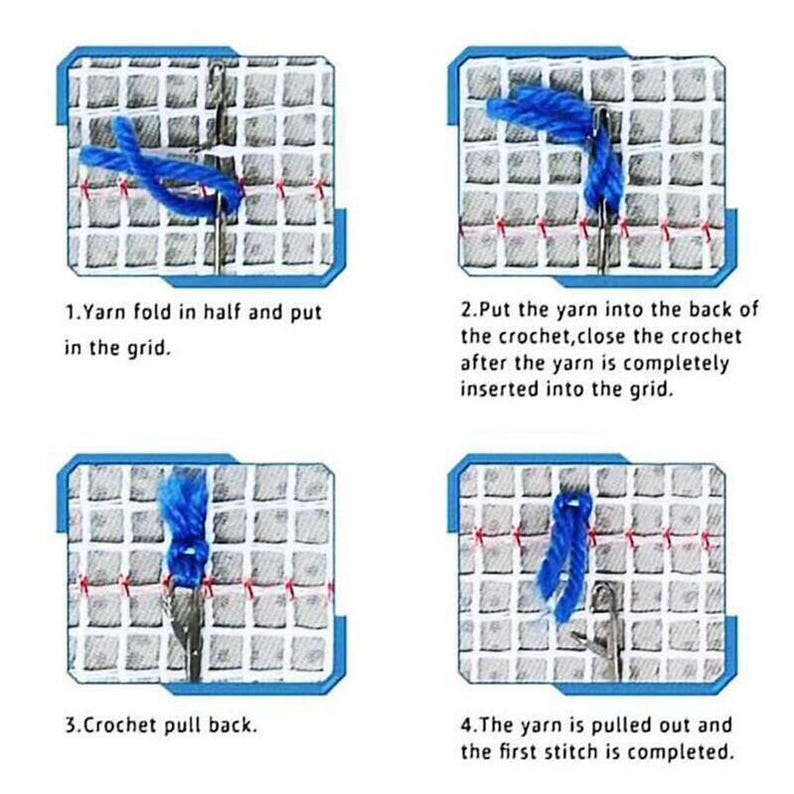 1.Yarn fold in half and put in the grid.

2.Put the yarn into the back of the crochet,close the crochet after the yarn is completely inserted into the grid.

3.Crochet pull back.

4.The yarn is pulled out and the first stitch is completed.