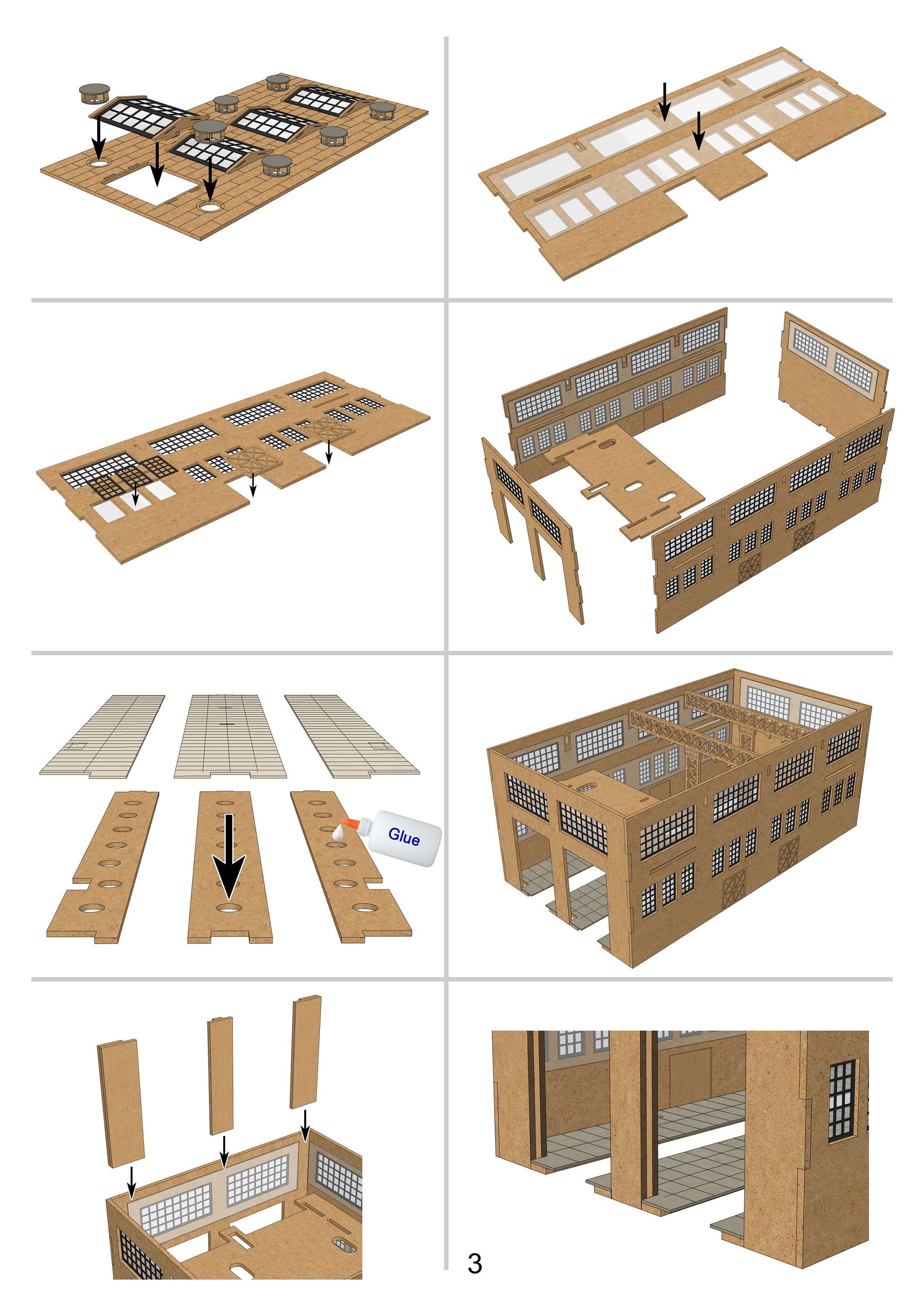 Glue

3