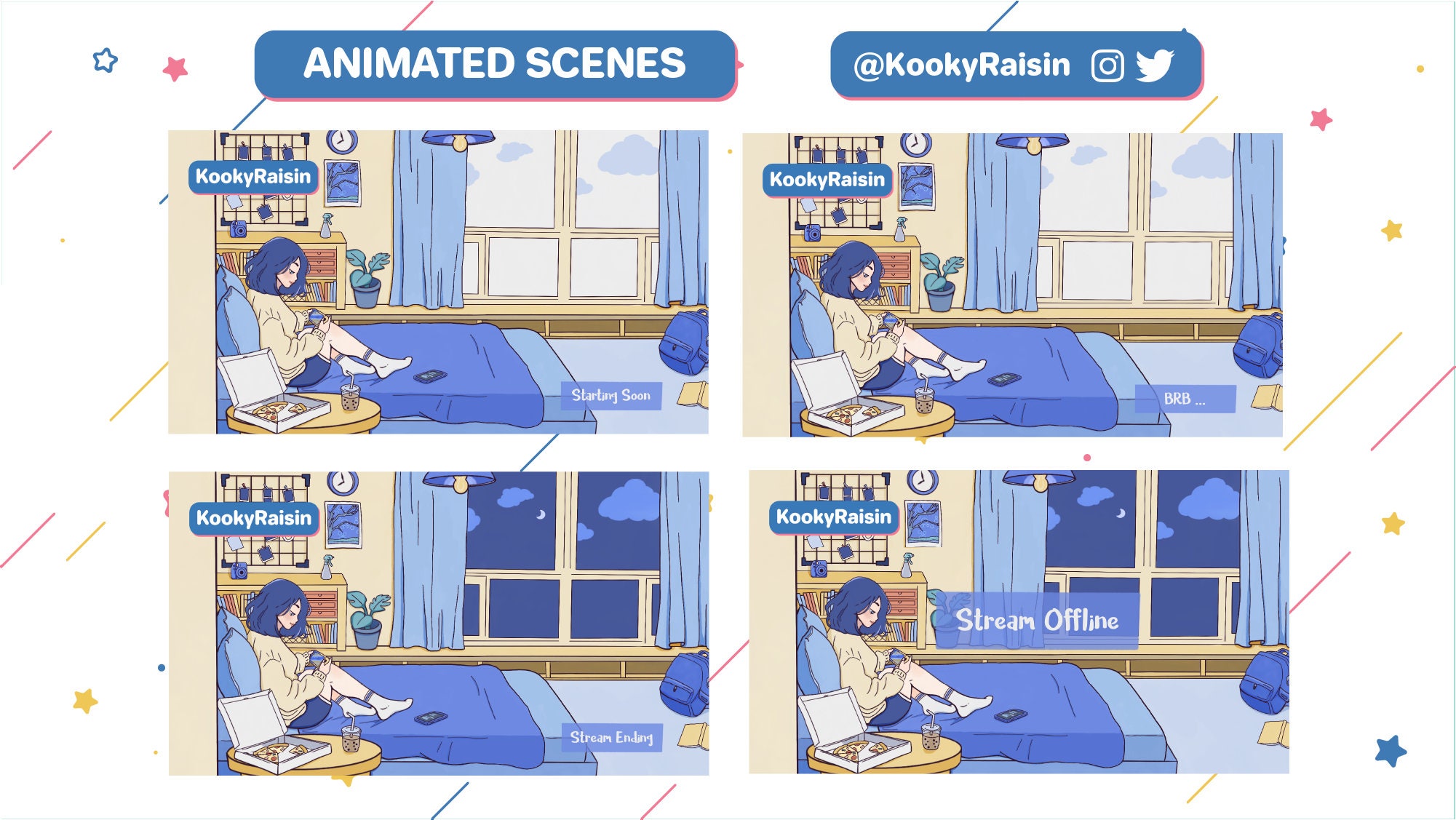 ANIMATED SCENES

@KookyRaisin

KookyRaisin

Starting Soon

KookyRaisin

BRB ...

KookyRaisin

Stream Ending

KookyRaisin

Stream Offline