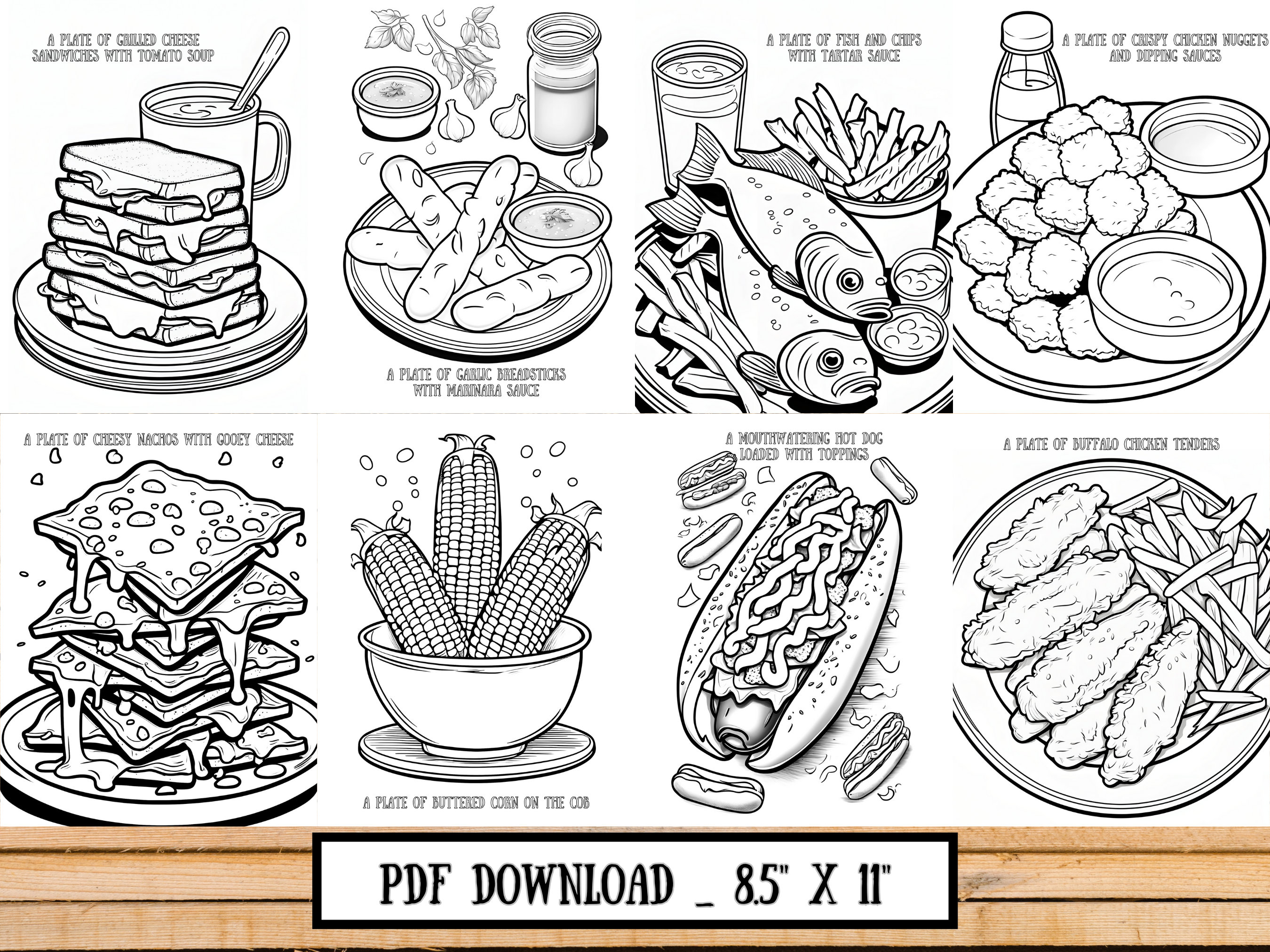 A PLATE OF GRILLED CHEESE SANDWICHES WITH TOMATO SOUP

A PLATE OF GARLIC BREADSTICKS WITH MARINARA SAUCE

A PLATE OF FISH AND CHIPS WITH TARTAR SAUCE

A PLATE OF CRISPY CHICKEN NUGGETS AND DIPPING SAUCES

A PLATE OF CHEESY NACHOS WITH GOOEY CHEESE

A PLATE OF BUTTERED CORN ON THE COB

A MOUTHWATERING HOT DOG LOADED WITH TOPPINGS

A PLATE OF BUFFALO CHICKEN TENDERS

PDF DOWNLOAD _ 8.5" X 11"