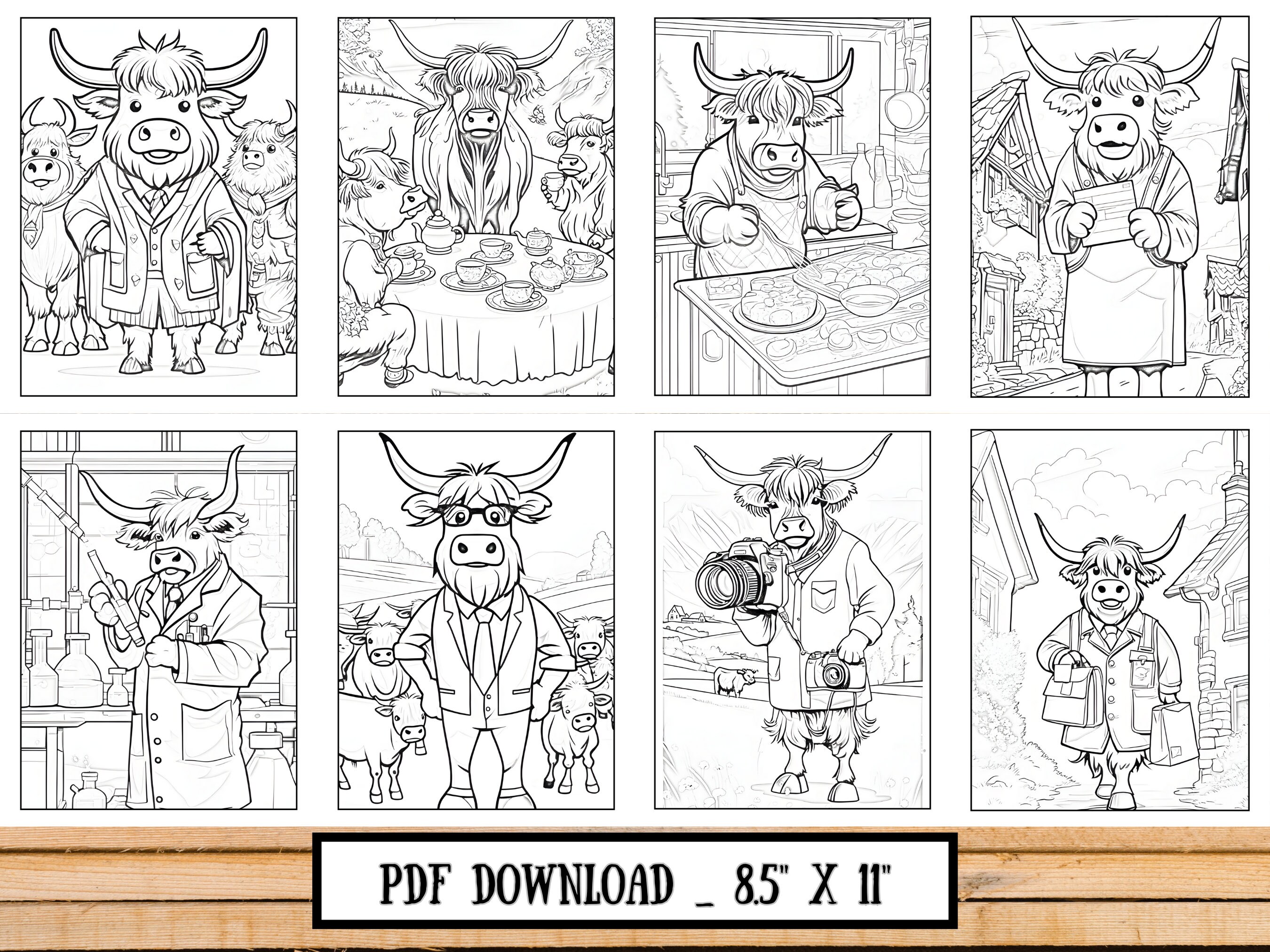 PDF DOWNLOAD _ 8.5" X 11"