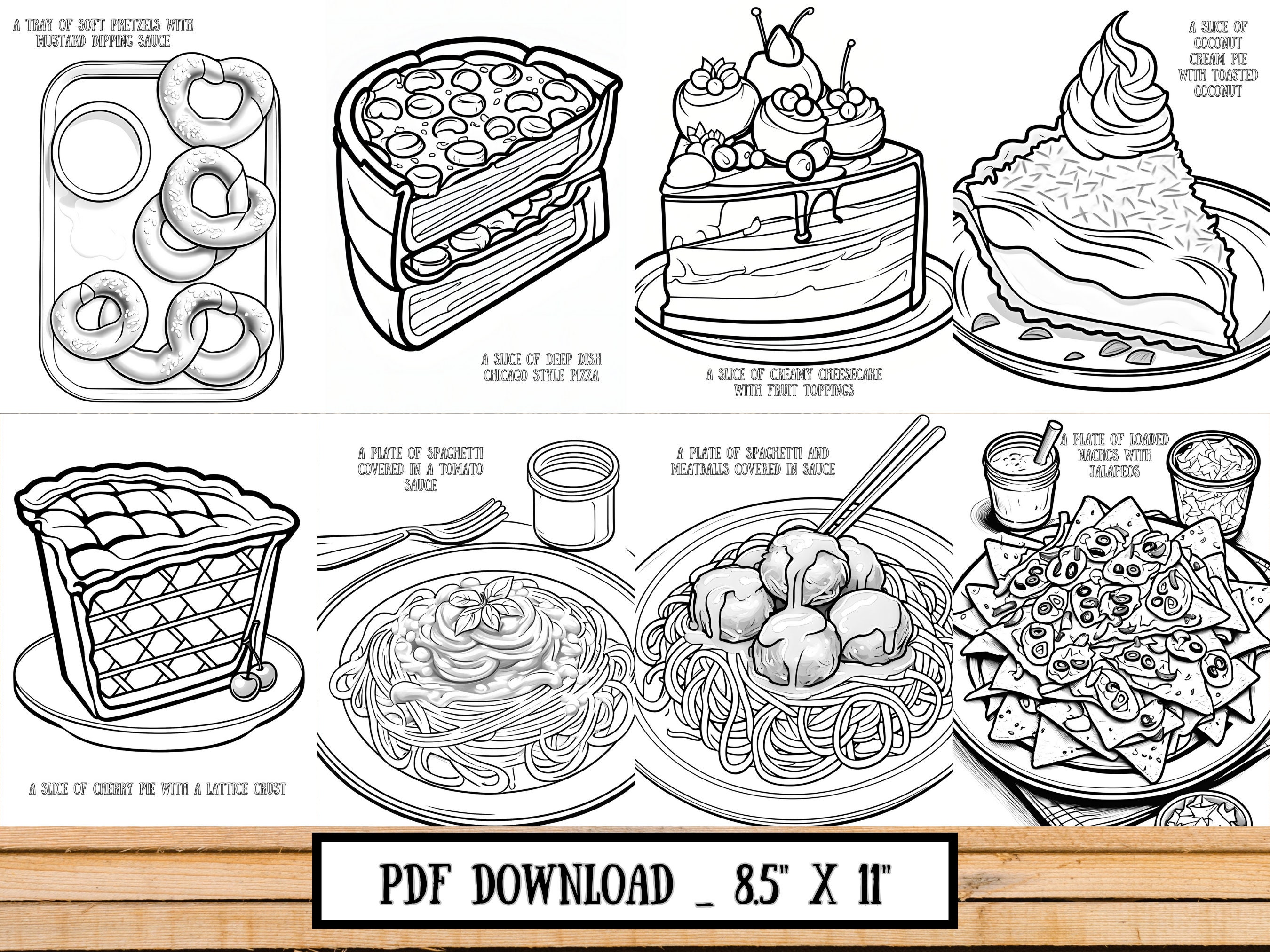 A TRAY OF SOFT PRETZELS WITH MUSTARD DIPPING SAUCE

A SLICE OF DEEP DISH CHICAGO STYLE PIZZA

A SLICE OF CREAMY CHEESECAKE WITH FRUIT TOPPINGS

A SLICE OF COCONUT CREAM PIE WITH TOASTED COCONUT

A SLICE OF CHERRY PIE WITH A LATTICE CRUST

A PLATE OF SPAGHETTI COVERED IN A TOMATO SAUCE

A PLATE OF SPAGHETTI AND MEATBALLS COVERED IN SAUCE

A PLATE OF LOADED NACHOS WITH JALAPEOS

PDF DOWNLOAD _ 8.5" X 11"