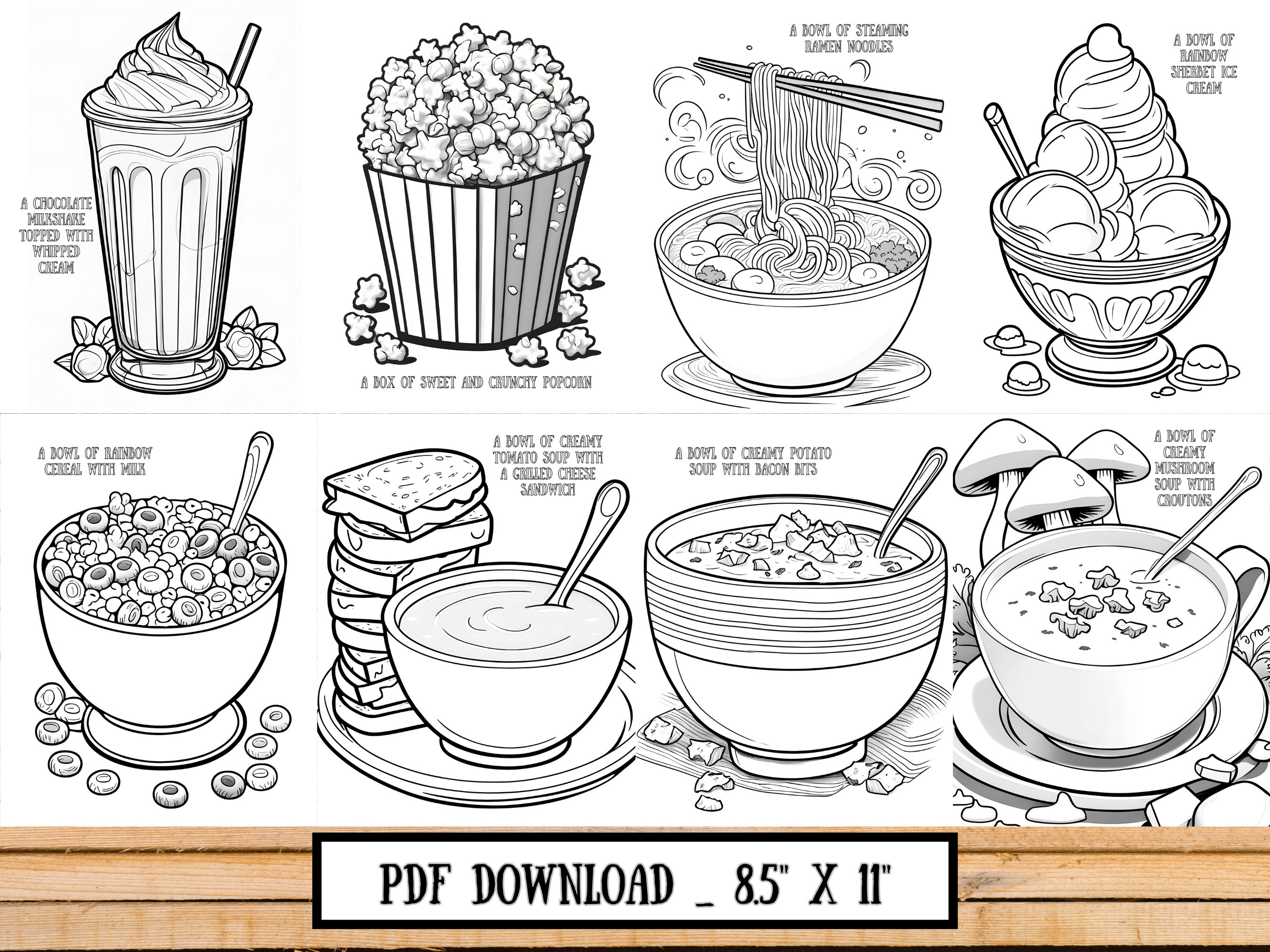 A CHOCOLATE MILKSHAKE TOPPED WITH WHIPPED CREAM

A BOX OF SWEET AND CRUNCHY POPCORN

A BOWL OF STEAMING RAMEN NOODLES

A BOWL OF RAINBOW SHERBET ICE CREAM

A BOWL OF RAINBOW CEREAL WITH MILK

A BOWL OF CREAMY TOMATO SOUP WITH A GRILLED CHEESE SANDWICH

A BOWL OF CREAMY POTATO SOUP WITH BACON BITS

A BOWL OF CREAMY MUSHROOM SOUP WITH CROUTONS

PDF DOWNLOAD _ 8.5" X 11"