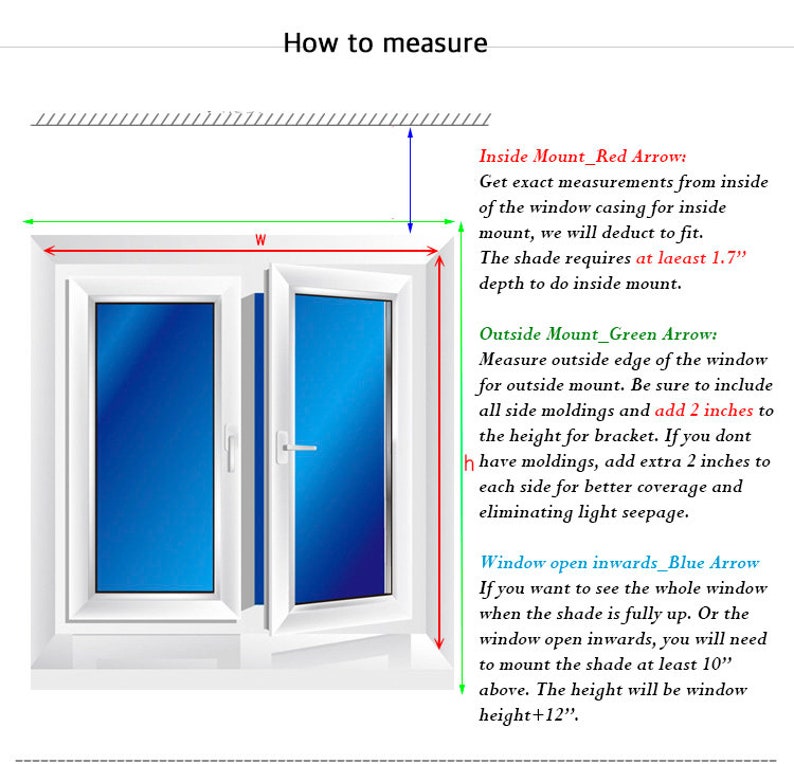 How to measure

w

h

Inside Mount_Red Arrow:
Get exact measurements from inside of the window casing for inside mount, we will deduct to fit.
The shade requires at laeast 1.7" depth to do inside mount.

Outside Mount_Green Arrow:
Measure outside edge of the window for outside mount. Be sure to include all side moldings and add 2 inches to the height for bracket. If you dont have moldings, add extra 2 inches to each side for better coverage and eliminating light seepage.

Window open inwards_Blue Arrow
If you want to see the whole window when the shade is fully up. Or the window open inwards, you will need to mount the shade at least 10" above. The height will be window height+12".