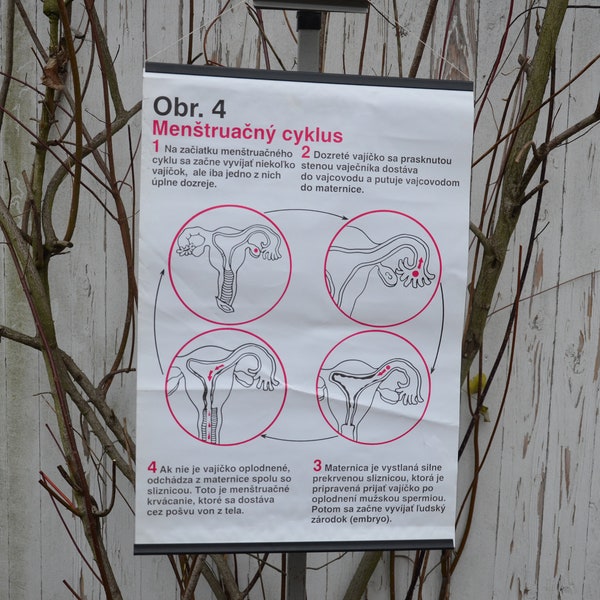 Obr. 4
Menštruačný cyklus

1 Na začiatku menštruačného cyklu sa začne vyvíjať niekoľko vajíčok, ale iba jedno z nich úplne dozreje.

2 Dozreté vajíčko sa prasknutou stenou vaječníka dostáva do vajcovodu a putuje vajcovodom do maternice.

4 Ak nie je vajíčko oplodnené, odchádza z maternice spolu so sliznicou. Toto je menštruačné krvácanie, ktoré sa dostáva cez pošvu von z tela.

3 Maternica je vystlaná silne prekrvenou sliznicou, ktorá je pripravená prijať vajíčko po oplodnení mužskou spermiou. Potom sa začne vyvíjať ľudský zárodok (embryo).