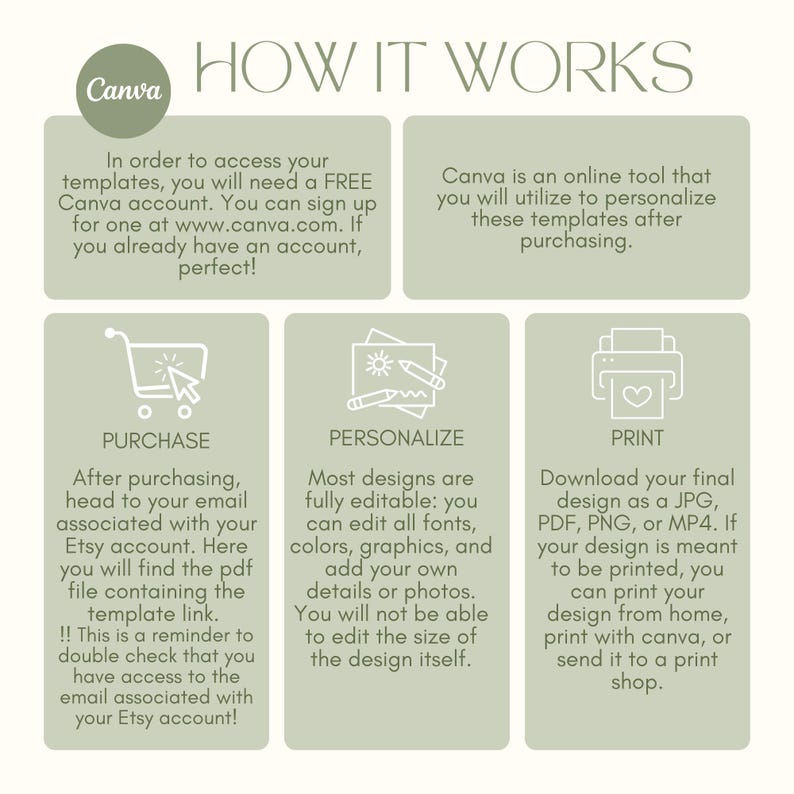 Canva

HOW IT WORKS

In order to access your templates, you will need a FREE Canva account. You can sign up for one at www.canva.com. If you already have an account, perfect!

Canva is an online tool that you will utilize to personalize these templates after purchasing.

PURCHASE

After purchasing, head to your email associated with your Etsy account. Here you will find the pdf file containing the template link.
!! This is a reminder to double check that you have access to the email associated with your Etsy account!

PERSONALIZE

Most designs are fully editable: you can edit all fonts, colors, graphics, and add your own details or photos. You will not be able to edit the size of the design itself.

PRINT

Download your final design as a JPG, PDF, PNG, or MP4. If your design is meant to be printed, you can print your design from home, print with canva, or send it to a print shop.