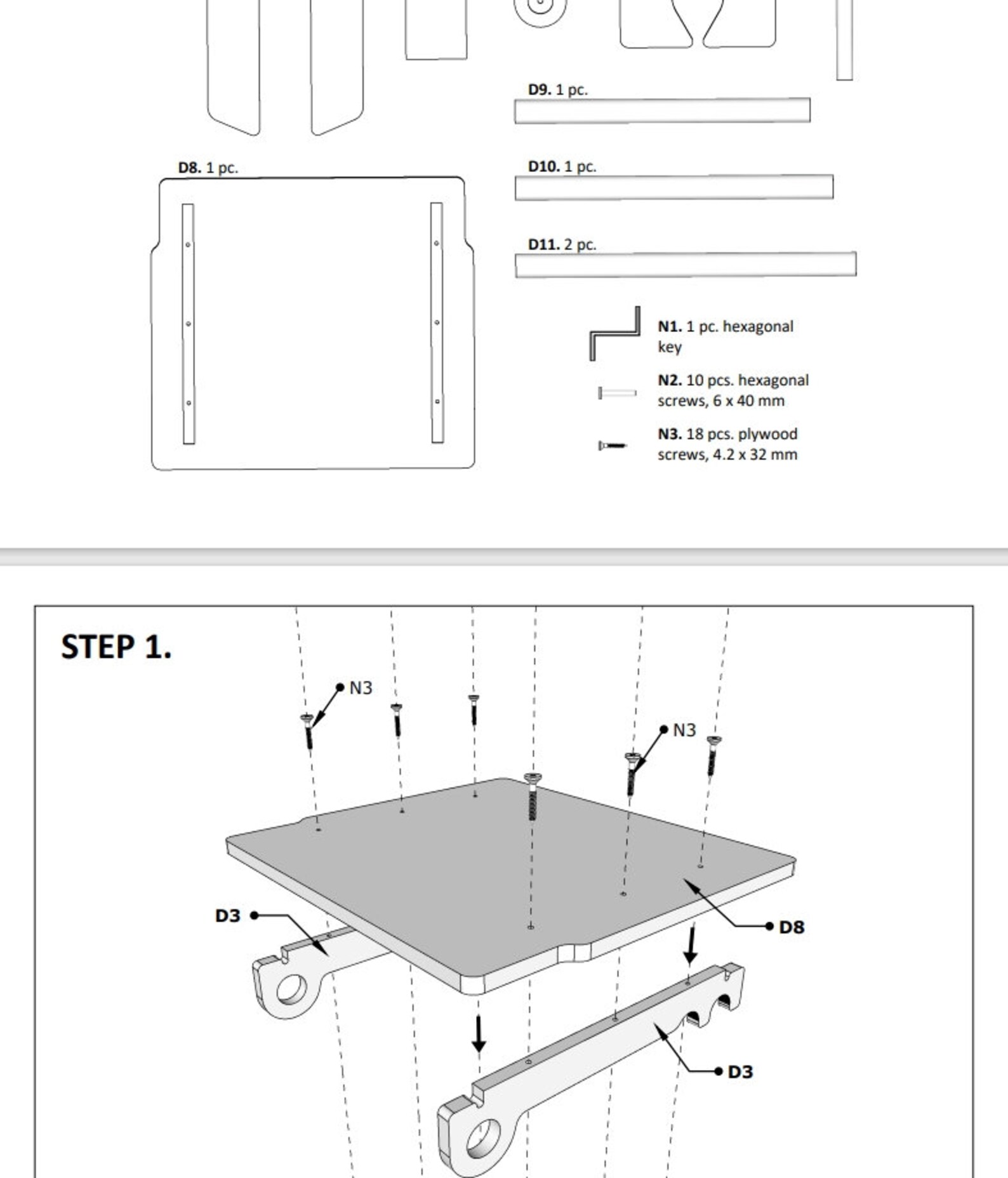 D9. 1 pc.

D8. 1 pc.

D10. 1 pc.

D11. 2 pc.

N1. 1 pc. hexagonal key

N2. 10 pcs. hexagonal screws, 6 x 40 mm

N3. 18 pcs. plywood screws, 4.2 x 32 mm

STEP 1.

N3

N3

D3

D8

D3