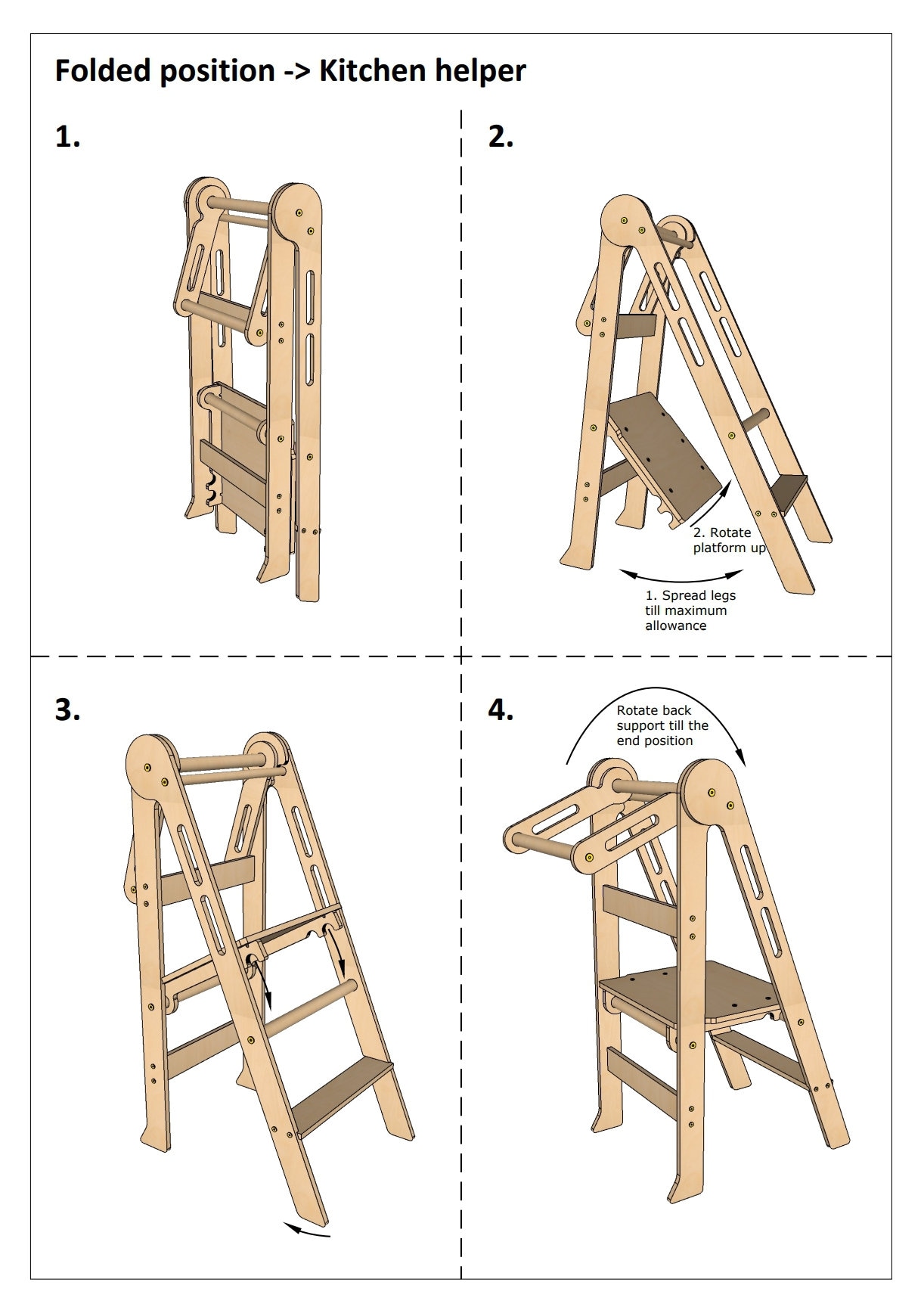 Folded position -> Kitchen helper

1.

2.

2. Rotate platform up

1. Spread legs till maximum allowance

3.

4.

Rotate back support till the end position