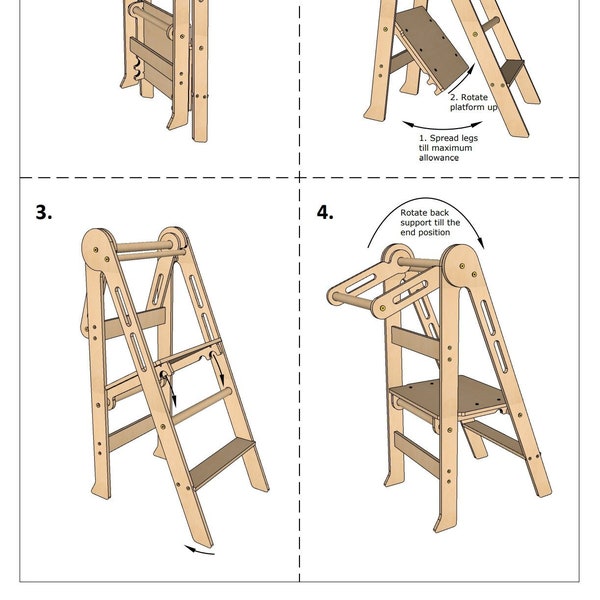 2. Rotate platform up

1. Spread legs till maximum allowance

3.

4.

Rotate back support till the end position