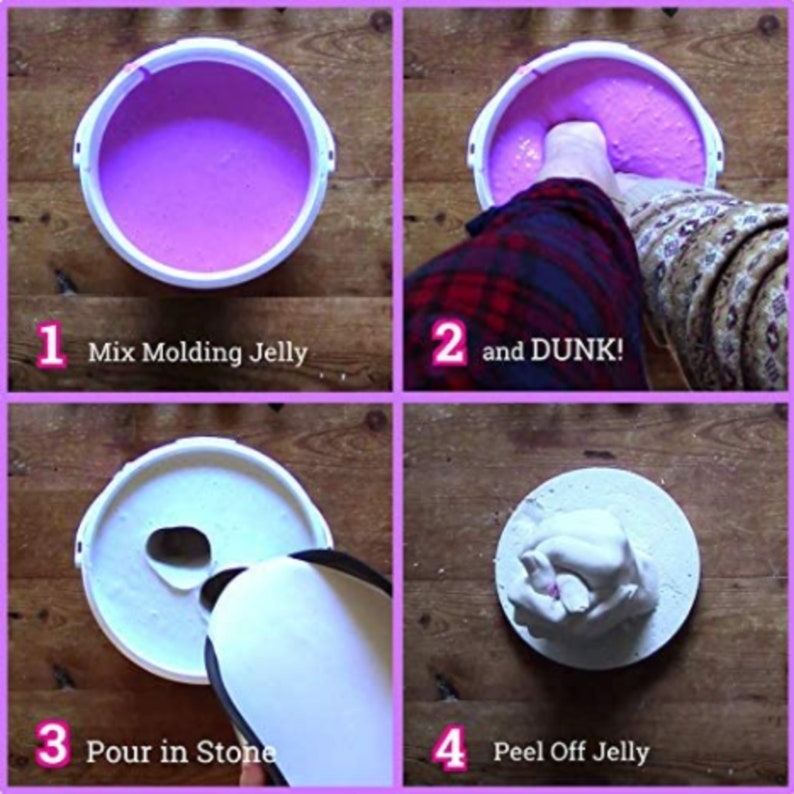 1 Mix Molding Jelly

2 and DUNK!

3 Pour in Stone

4 Peel Off Jelly