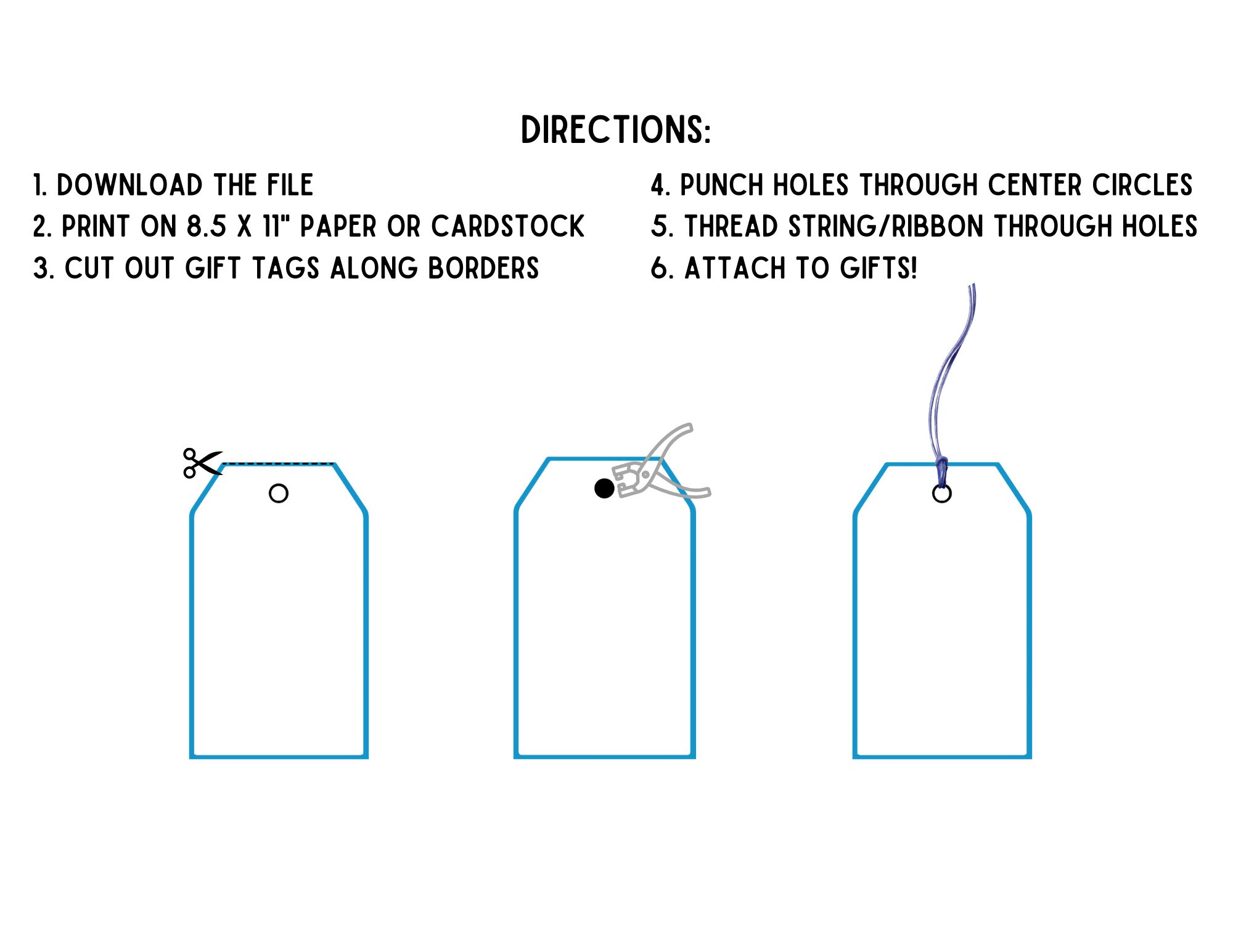 DIRECTIONS:

1. DOWNLOAD THE FILE
2. PRINT ON 8.5 X 11" PAPER OR CARDSTOCK
3. CUT OUT GIFT TAGS ALONG BORDERS

4. PUNCH HOLES THROUGH CENTER CIRCLES
5. THREAD STRING/RIBBON THROUGH HOLES
6. ATTACH TO GIFTS!