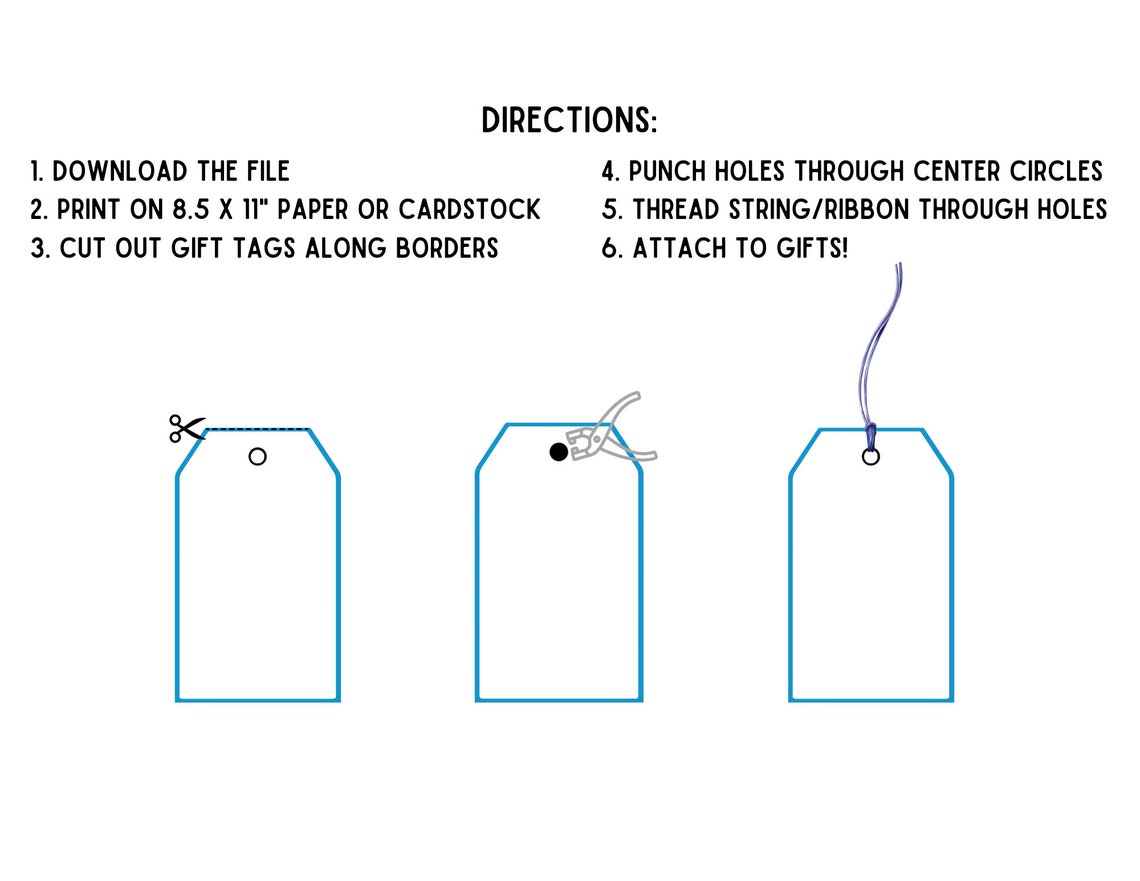 DIRECTIONS:

1. DOWNLOAD THE FILE
2. PRINT ON 8.5 X 11" PAPER OR CARDSTOCK
3. CUT OUT GIFT TAGS ALONG BORDERS

4. PUNCH HOLES THROUGH CENTER CIRCLES
5. THREAD STRING/RIBBON THROUGH HOLES
6. ATTACH TO GIFTS!