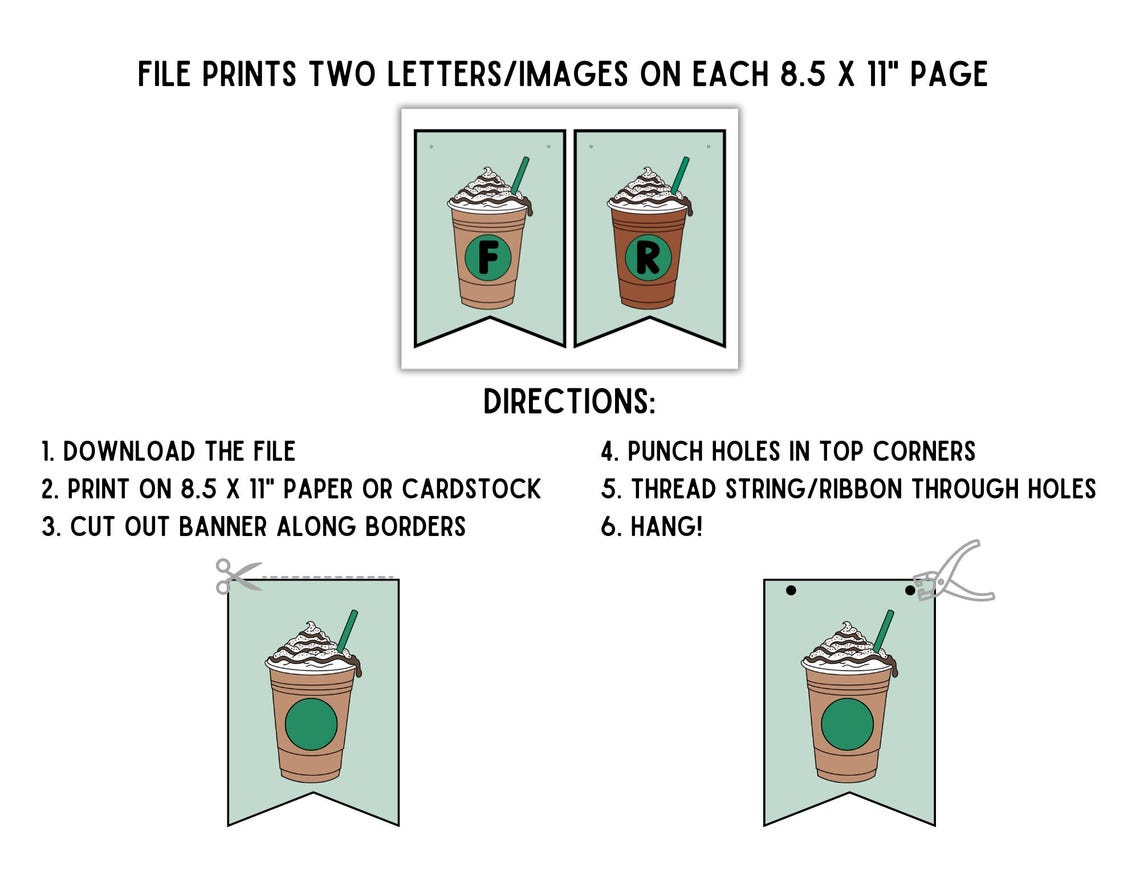 FILE PRINTS TWO LETTERS/IMAGES ON EACH 8.5 X 11" PAGE

F

R

DIRECTIONS:

1. DOWNLOAD THE FILE
2. PRINT ON 8.5 X 11" PAPER OR CARDSTOCK
3. CUT OUT BANNER ALONG BORDERS

4. PUNCH HOLES IN TOP CORNERS
5. THREAD STRING/RIBBON THROUGH HOLES
6. HANG!