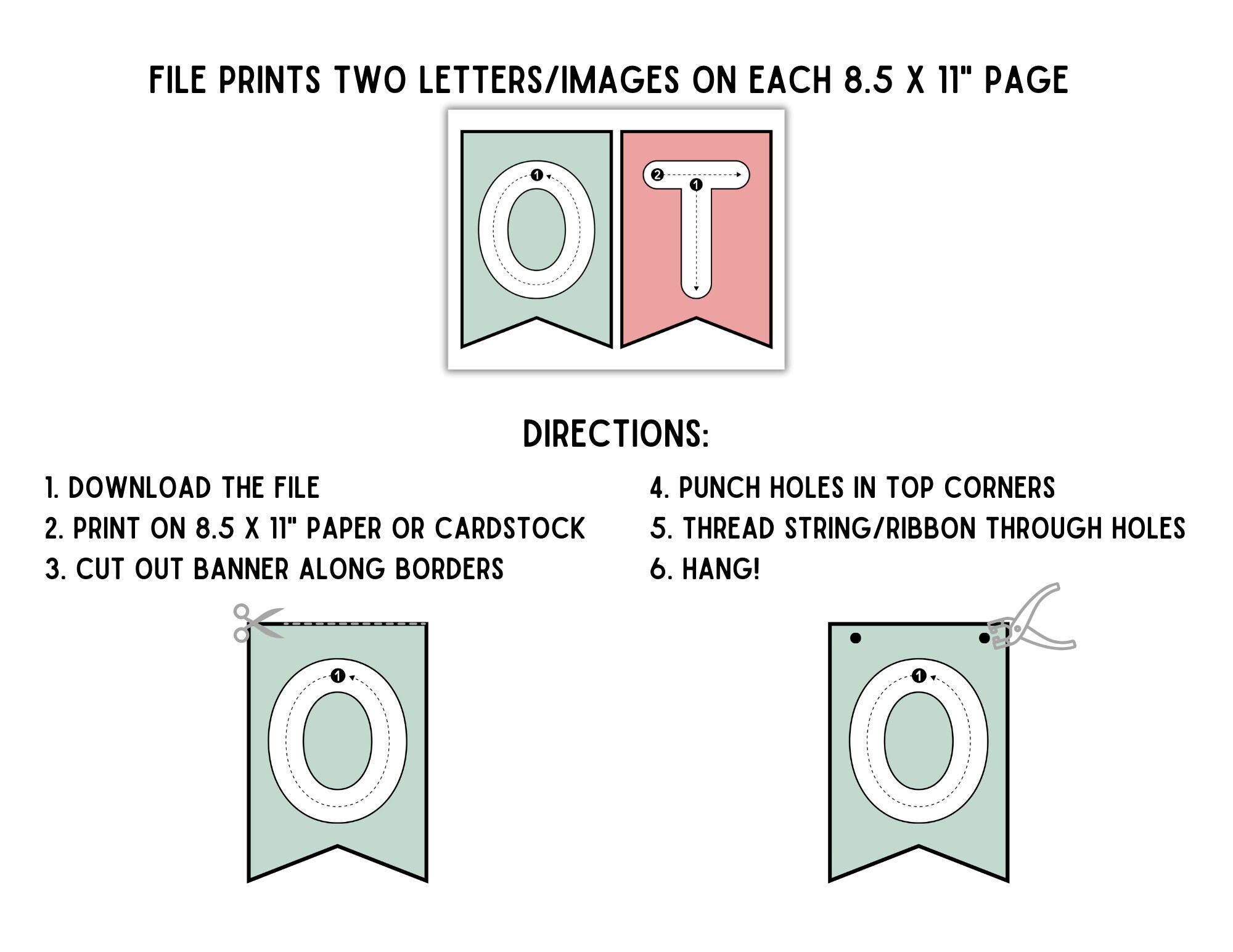 FILE PRINTS TWO LETTERS/IMAGES ON EACH 8.5 X 11" PAGE

1 O 2 1 T

DIRECTIONS:

1. DOWNLOAD THE FILE
2. PRINT ON 8.5 X 11" PAPER OR CARDSTOCK
3. CUT OUT BANNER ALONG BORDERS

4. PUNCH HOLES IN TOP CORNERS
5. THREAD STRING/RIBBON THROUGH HOLES
6. HANG!

1 O

1 O