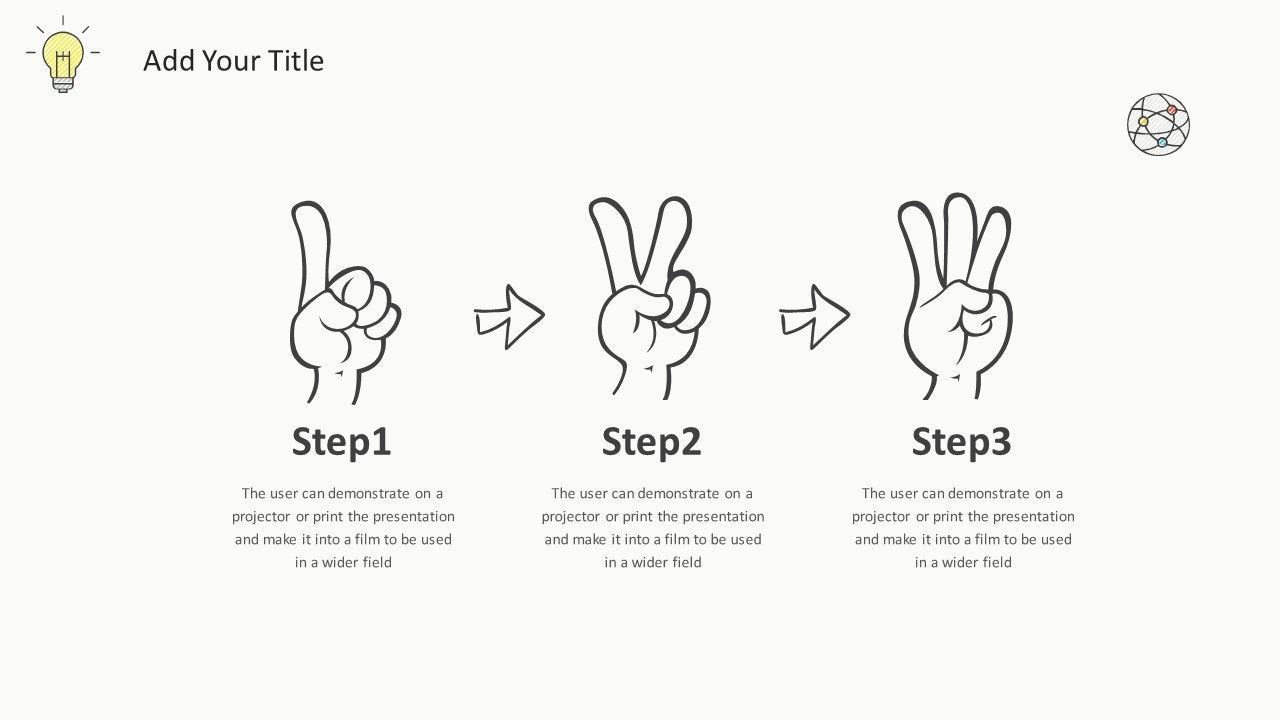 Add Your Title

Step1

The user can demonstrate on a projector or print the presentation and make it into a film to be used in a wider field

Step2

The user can demonstrate on a projector or print the presentation and make it into a film to be used in a wider field

Step3

The user can demonstrate on a projector or print the presentation and make it into a film to be used in a wider field