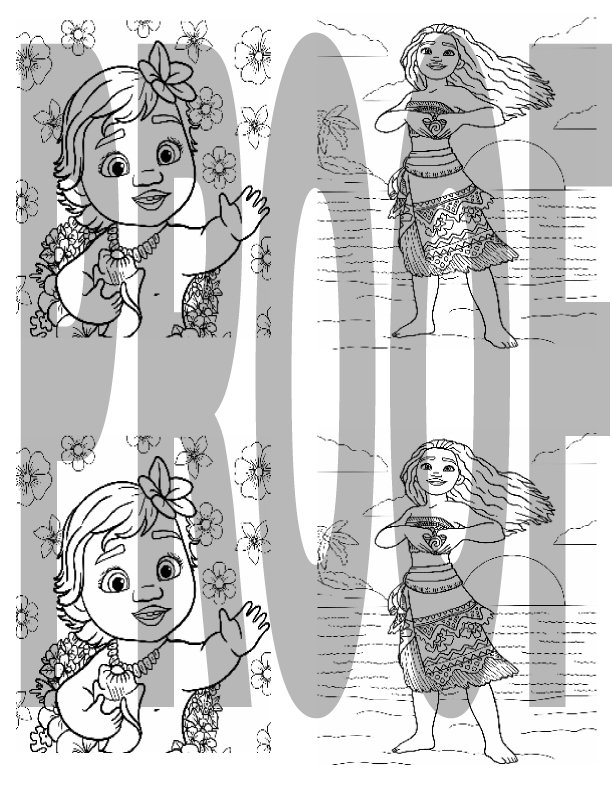 PROOF
PROOF