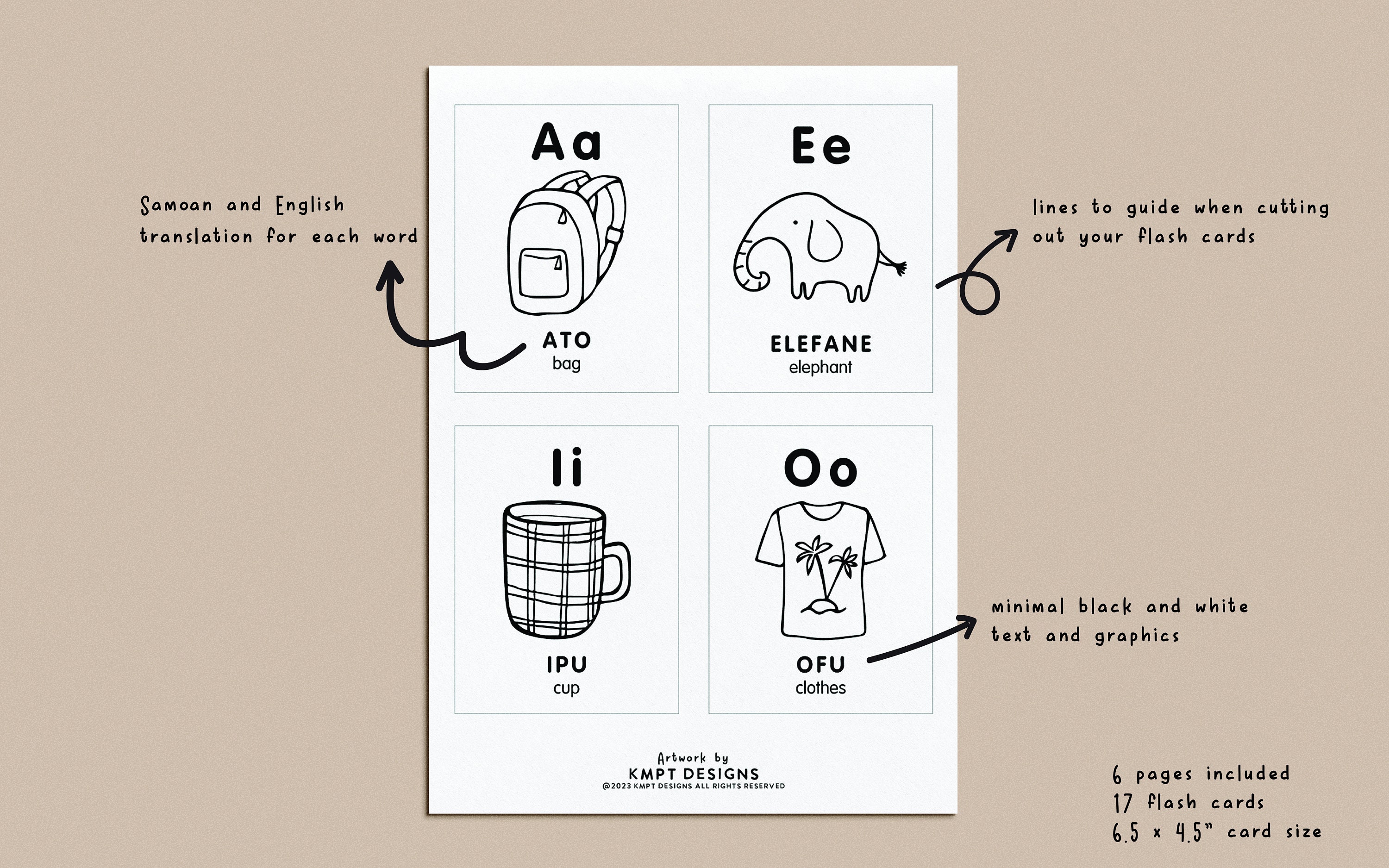 Samoan and English translation for each word

Aa
ATO
bag

Ee
ELEFANE
elephant

lines to guide when cutting out your flash cards

Ii
IPU
cup

Oo
OFU
clothes

minimal black and white text and graphics

Artwork by
KMPT DESIGNS
@2023 KMPT DESIGNS ALL RIGHTS RESERVED

6 pages included
17 flash cards
6.5 x 4.5" card size