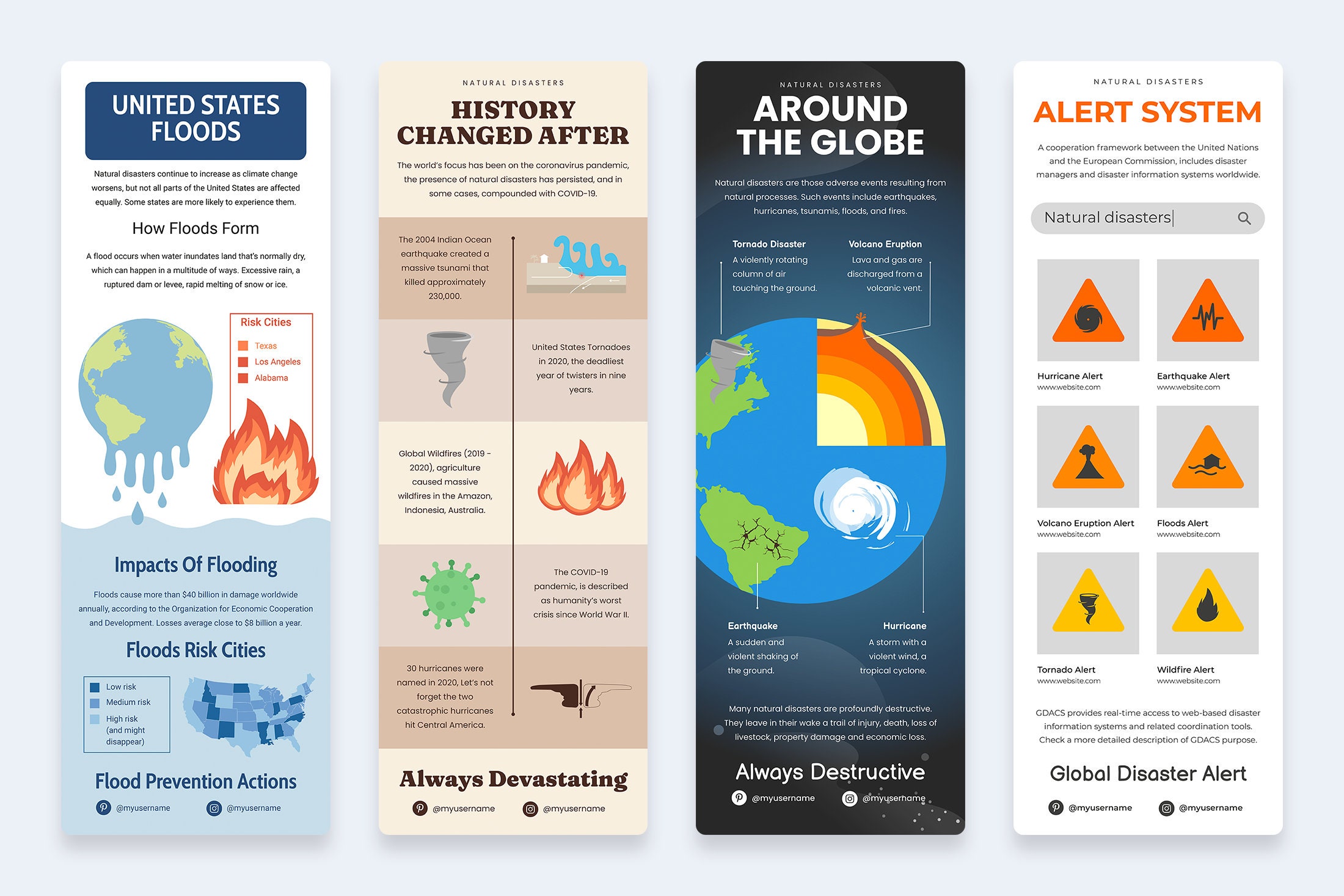 UNITED STATES FLOODS

Natural disasters continue to increase as climate change worsens, but not all parts of the United States are affected equally. Some states are more likely to experience them.

How Floods Form

A flood occurs when water inundates land that's normally dry, which can happen in a multitude of ways. Excessive rain, a ruptured dam or levee, rapid melting of snow or ice.

Risk Cities
Texas
Los Angeles
Alabama

Impacts Of Flooding

Floods cause more than $40 billion in damage worldwide annually, according to the Organization for Economic Cooperation and Development. Losses average close to $8 billion a year.

Floods Risk Cities

Low risk
Medium risk
High risk (and might disappear)

Flood Prevention Actions

@myusername @myusername

NATURAL DISASTERS

HISTORY CHANGED AFTER

The world's focus has been on the coronavirus pandemic, the presence of natural disasters has persisted, and in some cases, compounded with COVID-19.

The 2004 Indian Ocean earthquake created a massive tsunami that killed approximately 230,000.

United States Tornadoes in 2020, the deadliest year of twisters in nine years.

Global Wildfires (2019 - 2020), agriculture caused massive wildfires in the Amazon, Indonesia, Australia.

The COVID-19 pandemic, is described as humanity's worst crisis since World War II.

30 hurricanes were named in 2020, Let's not forget the two catastrophic hurricanes hit Central America.

Always Devastating

@myusername @myusername

NATURAL DISASTERS

AROUND THE GLOBE

Natural disasters are those adverse events resulting from natural processes. Such events include earthquakes, hurricanes, tsunamis, floods, and fires.

Tornado Disaster
A violently rotating column of air touching the ground.

Volcano Eruption
Lava and gas are discharged from a volcanic vent.

Earthquake
A sudden and violent shaking of the ground.

Hurricane
A storm with a violent wind, a tropical cyclone.

Many natural disasters are profoundly destructive. They leave in their wake a trail of injury, death, loss of livestock, property damage and economic loss.

Always Destructive

@myusername @myusername

NATURAL DISASTERS

ALERT SYSTEM

A cooperation framework between the United Nations and the European Commission, includes disaster managers and disaster information systems worldwide.

Natural disasters

Hurricane Alert
www.website.com

Earthquake Alert
www.website.com

Volcano Eruption Alert
www.website.com

Floods Alert
www.website.com

Tornado Alert
www.website.com

Wildfire Alert
www.website.com

GDACS provides real-time access to web-based disaster information systems and related coordination tools. Check a more detailed description of GDACS purpose.

Global Disaster Alert

@myusername @myusername