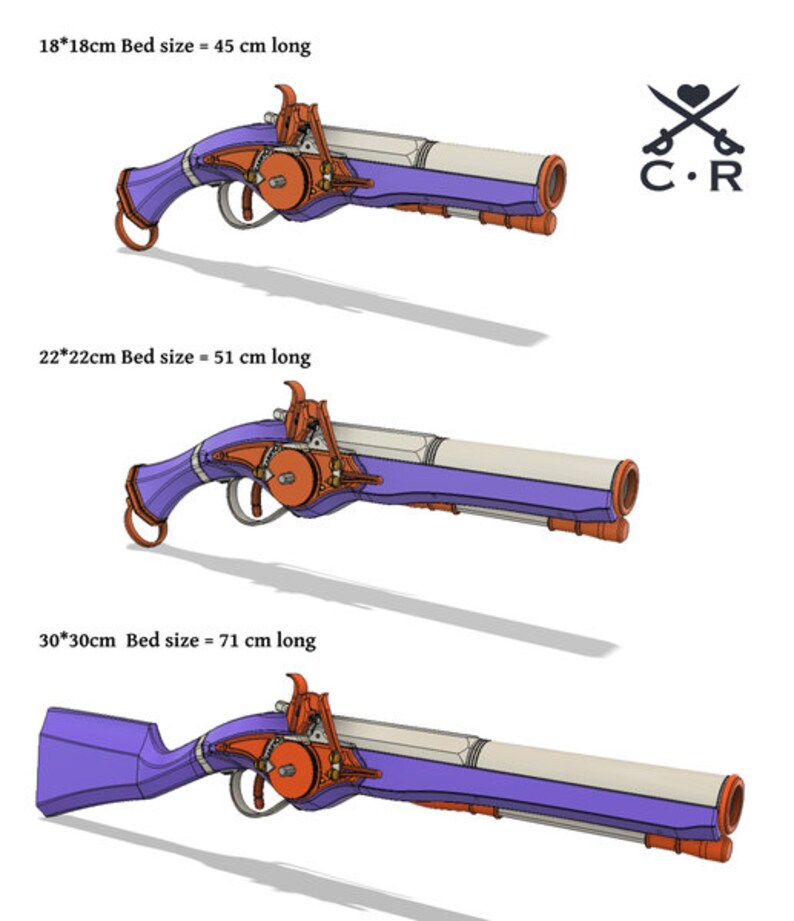 18*18cm Bed size = 45 cm long

C · R

22*22cm Bed size = 51 cm long

30*30cm Bed size = 71 cm long