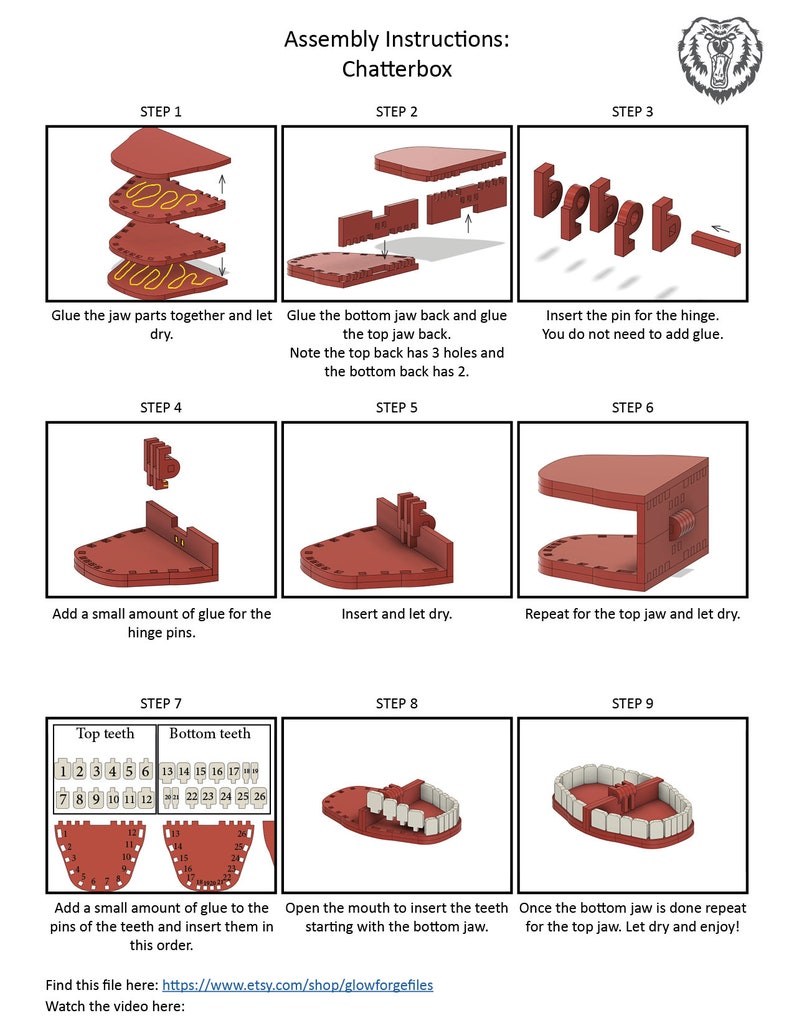 Assembly Instructions:
Chatterbox

STEP 1

Glue the jaw parts together and let dry.

STEP 2

Glue the bottom jaw back and glue the top jaw back.
Note the top back has 3 holes and the bottom back has 2.

STEP 3

Insert the pin for the hinge.
You do not need to add glue.

STEP 4

Add a small amount of glue for the hinge pins.

STEP 5

Insert and let dry.

STEP 6

Repeat for the top jaw and let dry.

STEP 7

Top teeth
1 2 3 4 5 6
7 8 9 10 11 12

Bottom teeth
13 14 15 16 17 18 19
20 21 22 23 24 25 26

1 2 3 4 5 6 7 8 9 10 11 12
13 14 15 16 17 18 19 20 21 22 23 24 25 26

Add a small amount of glue to the pins of the teeth and insert them in this order.

STEP 8

Open the mouth to insert the teeth starting with the bottom jaw.

STEP 9

Once the bottom jaw is done repeat for the top jaw. Let dry and enjoy!

Find this file here: https://www.etsy.com/shop/glowforgefiles
Watch the video here: