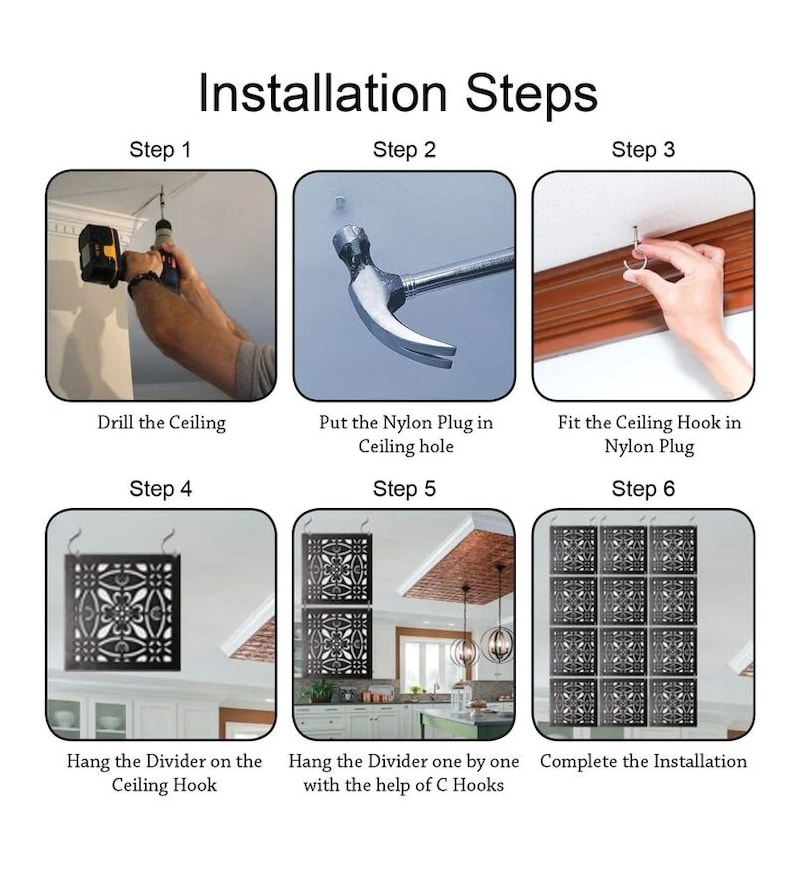 Installation Steps

Step 1

Drill the Ceiling

Step 2

Put the Nylon Plug in Ceiling hole

Step 3

Fit the Ceiling Hook in Nylon Plug

Step 4

Hang the Divider on the Ceiling Hook

Step 5

Hang the Divider one by one with the help of C Hooks

Step 6

Complete the Installation