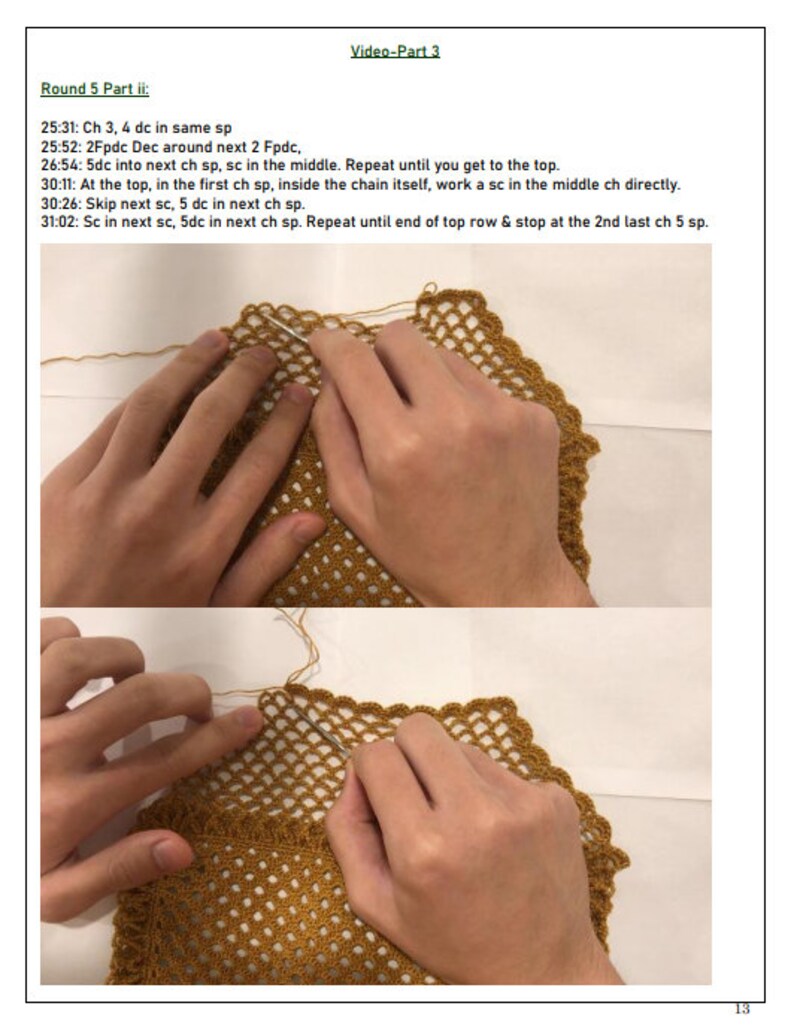 Video-Part 3

Round 5 Part ii:

25:31: Ch 3, 4 dc in same sp
25:52: 2Fpdc Dec around next 2 Fpdc,
26:54: 5dc into next ch sp, sc in the middle. Repeat until you get to the top.
30:11: At the top, in the first ch sp, inside the chain itself, work a sc in the middle ch directly.
30:26: Skip next sc, 5 dc in next ch sp.
31:02: Sc in next sc, 5dc in next ch sp. Repeat until end of top row & stop at the 2nd last ch 5 sp.

13