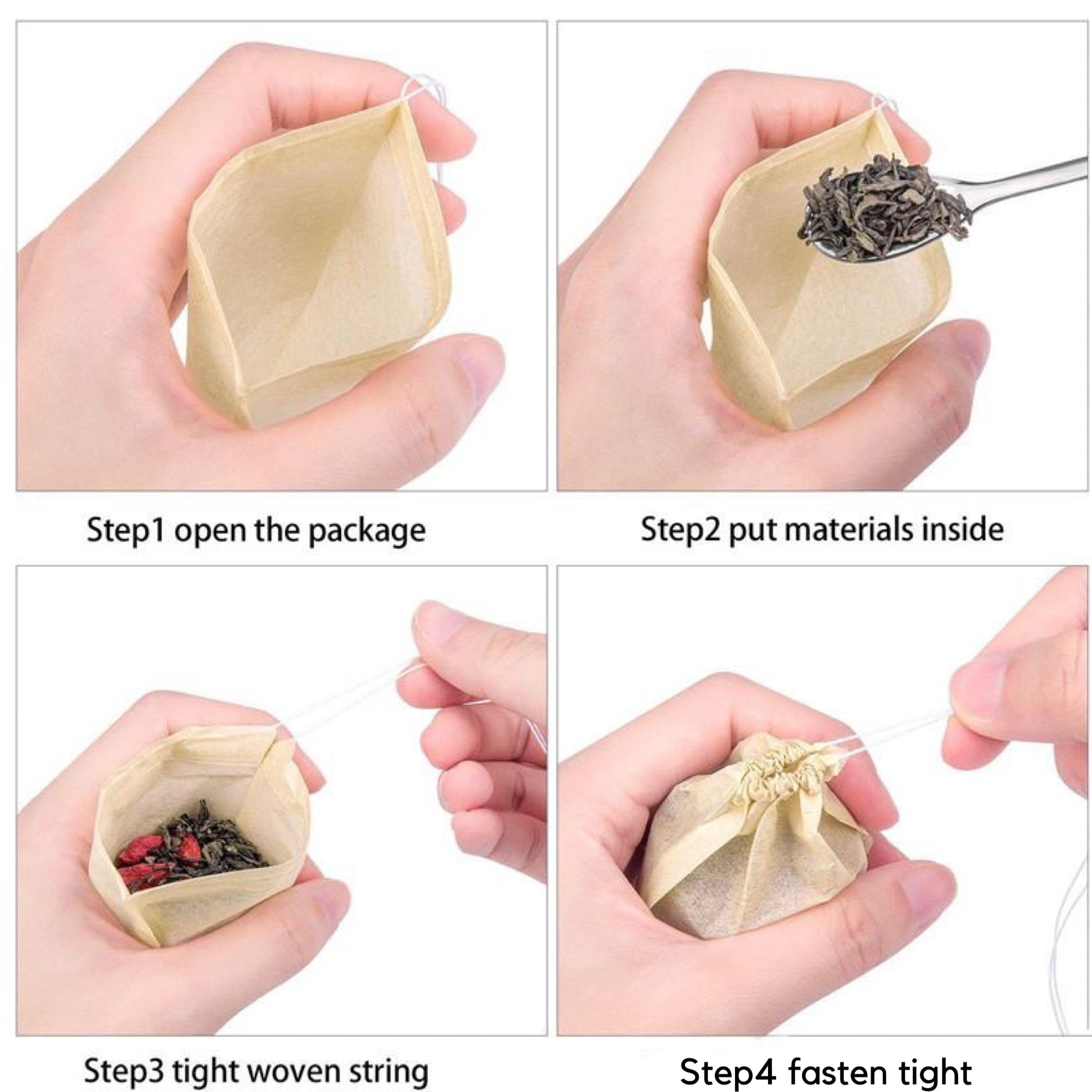 Step1 open the package

Step2 put materials inside

Step3 tight woven string

Step4 fasten tight