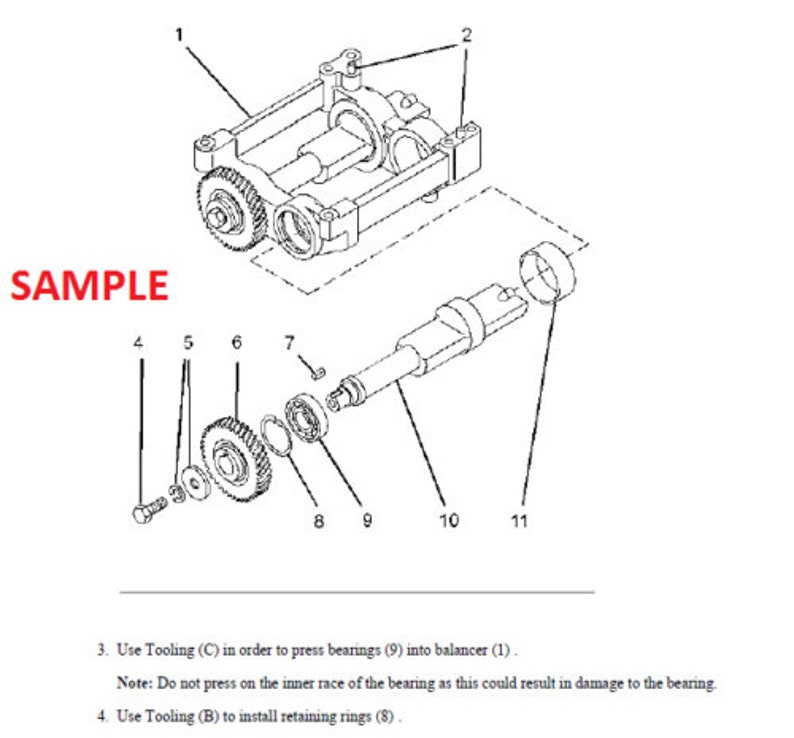 1
2
SAMPLE
4
5
6
7
8
9
10
11

3. Use Tooling (C) in order to press bearings (9) into balancer (1) .

Note: Do not press on the inner race of the bearing as this could result in damage to the bearing.

4. Use Tooling (B) to install retaining rings (8) .