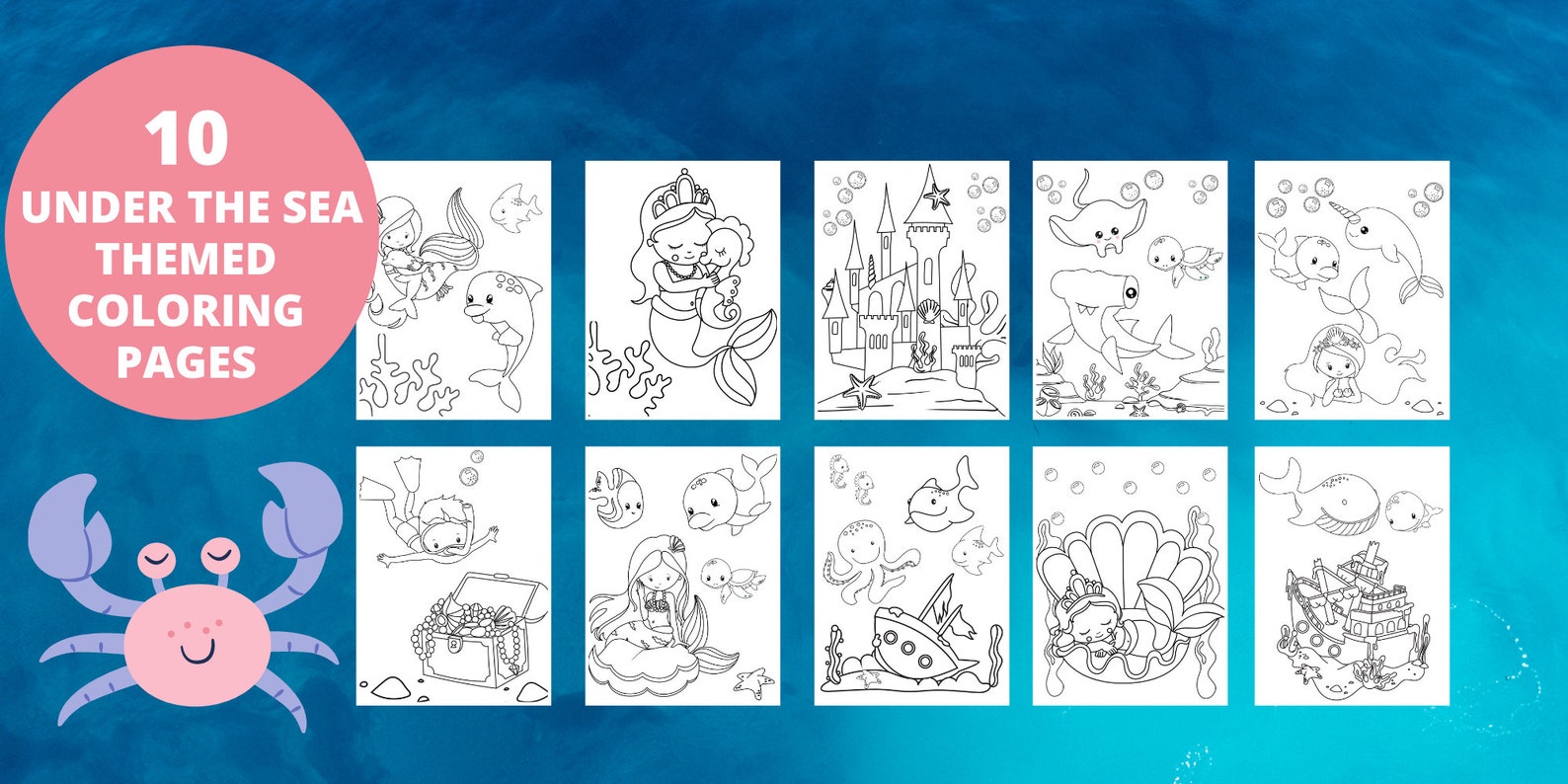 10
UNDER THE SEA
THEMED
COLORING
PAGES