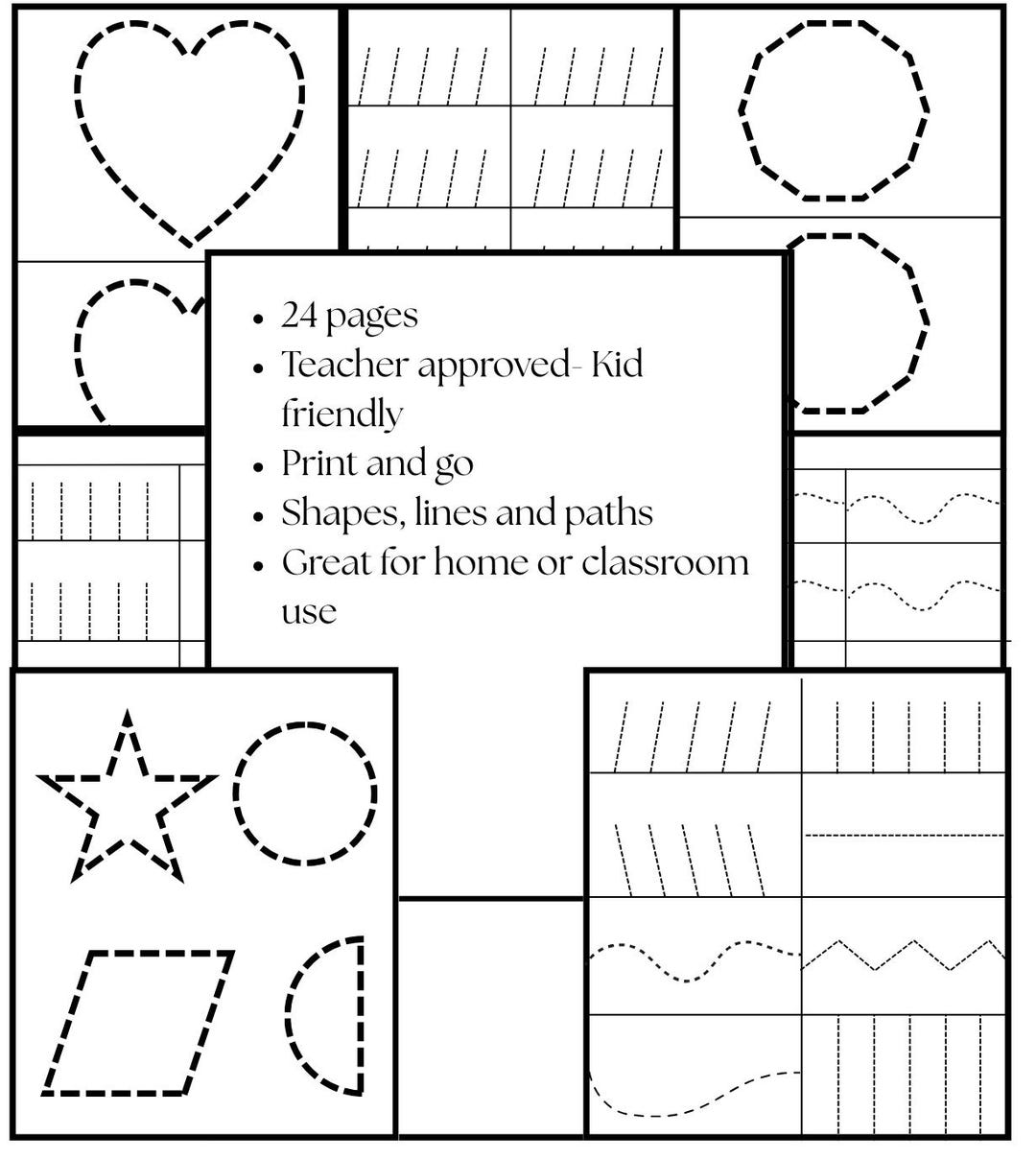 • 24 pages
• Teacher approved- Kid friendly
• Print and go
• Shapes, lines and paths
• Great for home or classroom use