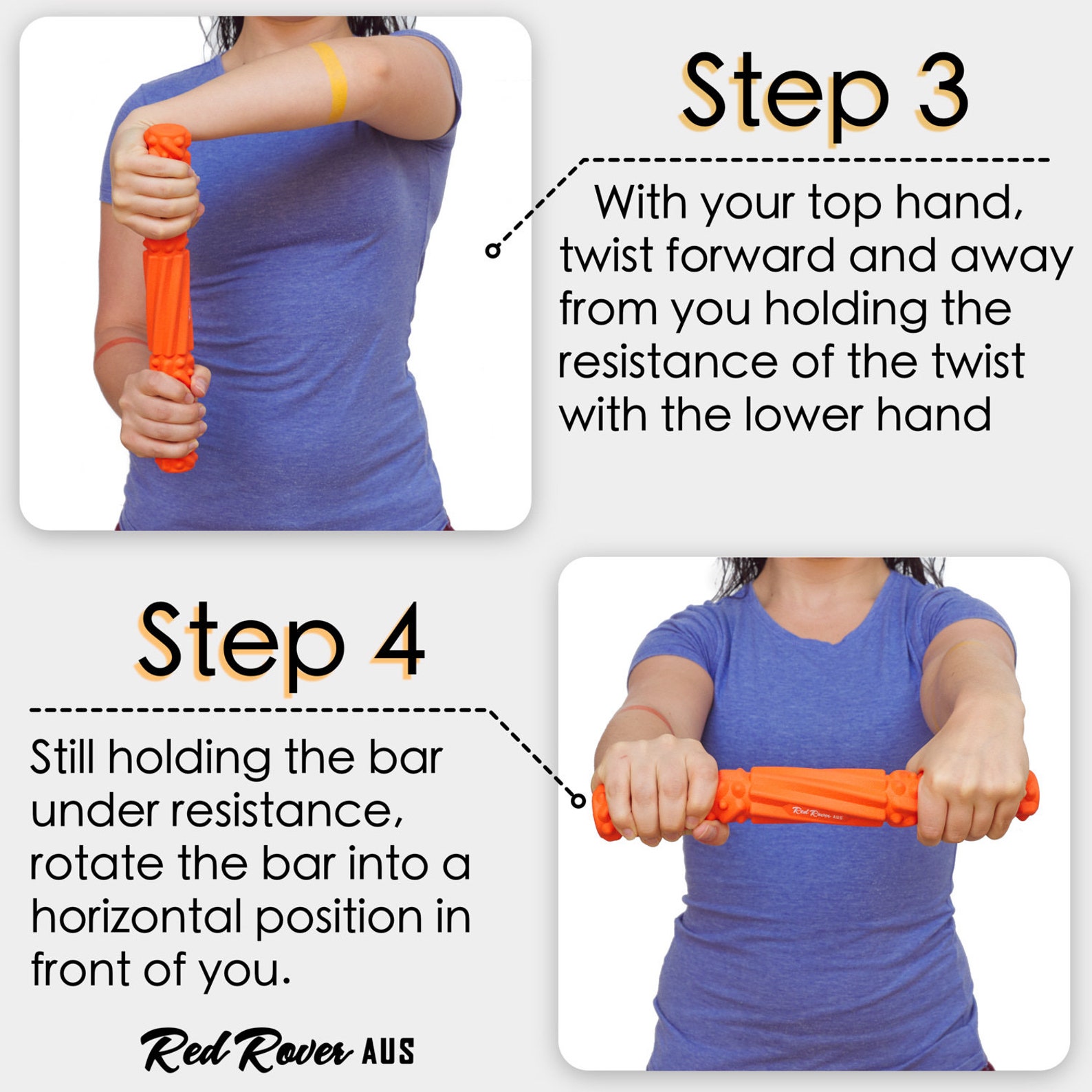 Step 3

With your top hand, twist forward and away from you holding the resistance of the twist with the lower hand

Step 4

Still holding the bar under resistance, rotate the bar into a horizontal position in front of you.

Red Rover AUS

Red Rover AUS