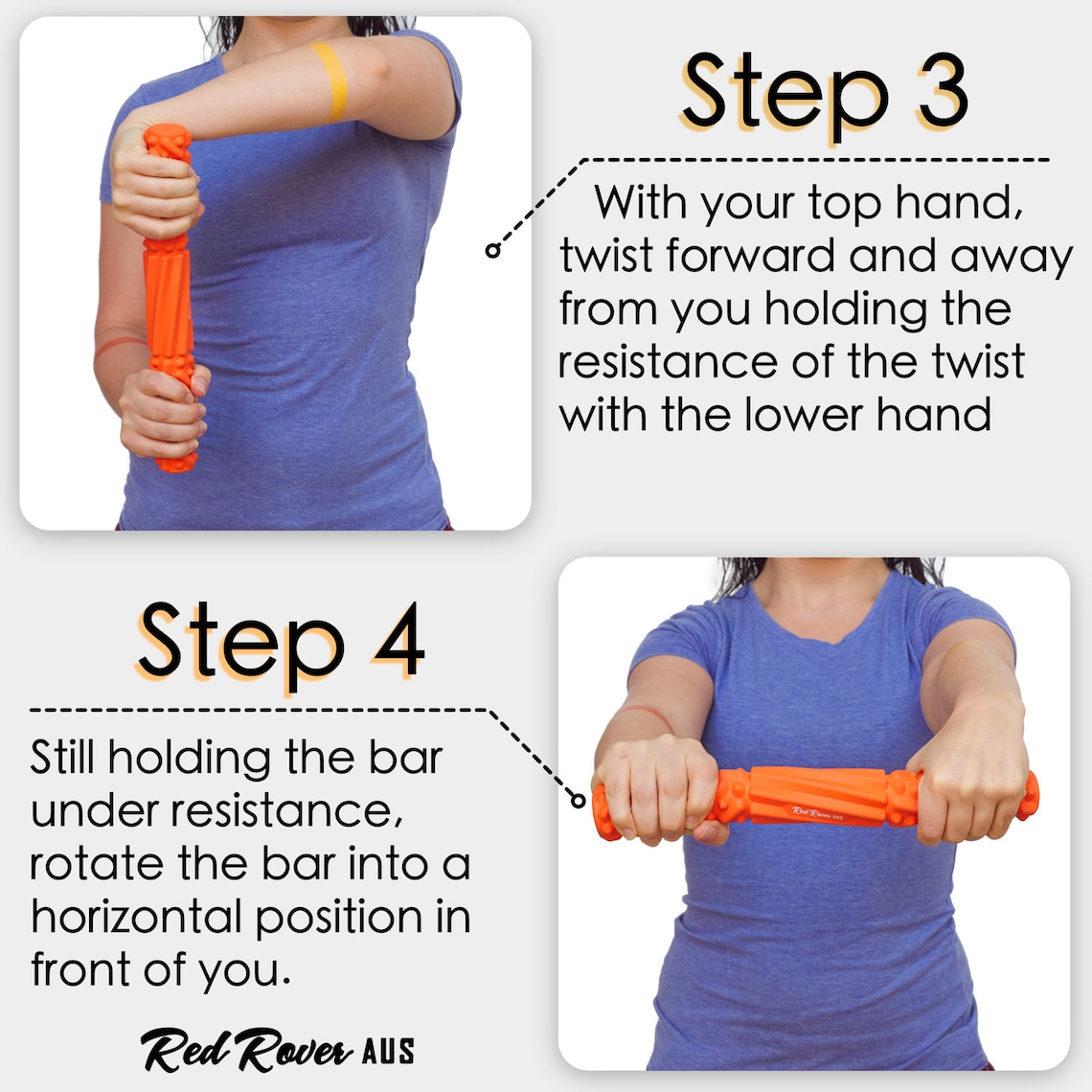 Step 3

With your top hand, twist forward and away from you holding the resistance of the twist with the lower hand

Step 4

Still holding the bar under resistance, rotate the bar into a horizontal position in front of you.

Red Rover AUS

Red Rover AUS