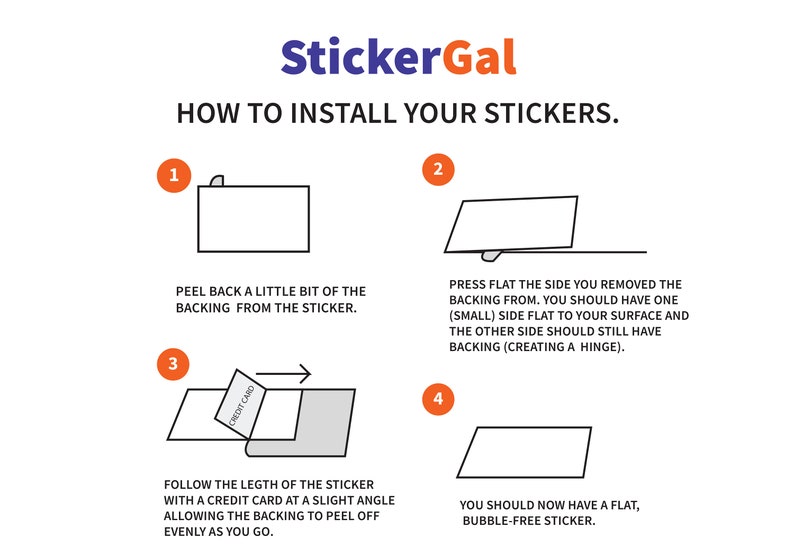 StickerGal

HOW TO INSTALL YOUR STICKERS.

1

PEEL BACK A LITTLE BIT OF THE BACKING FROM THE STICKER.

2

PRESS FLAT THE SIDE YOU REMOVED THE BACKING FROM. YOU SHOULD HAVE ONE (SMALL) SIDE FLAT TO YOUR SURFACE AND THE OTHER SIDE SHOULD STILL HAVE BACKING (CREATING A HINGE).

3

CREDIT CARD

FOLLOW THE LEGTH OF THE STICKER WITH A CREDIT CARD AT A SLIGHT ANGLE ALLOWING THE BACKING TO PEEL OFF EVENLY AS YOU GO.

4

YOU SHOULD NOW HAVE A FLAT, BUBBLE-FREE STICKER.