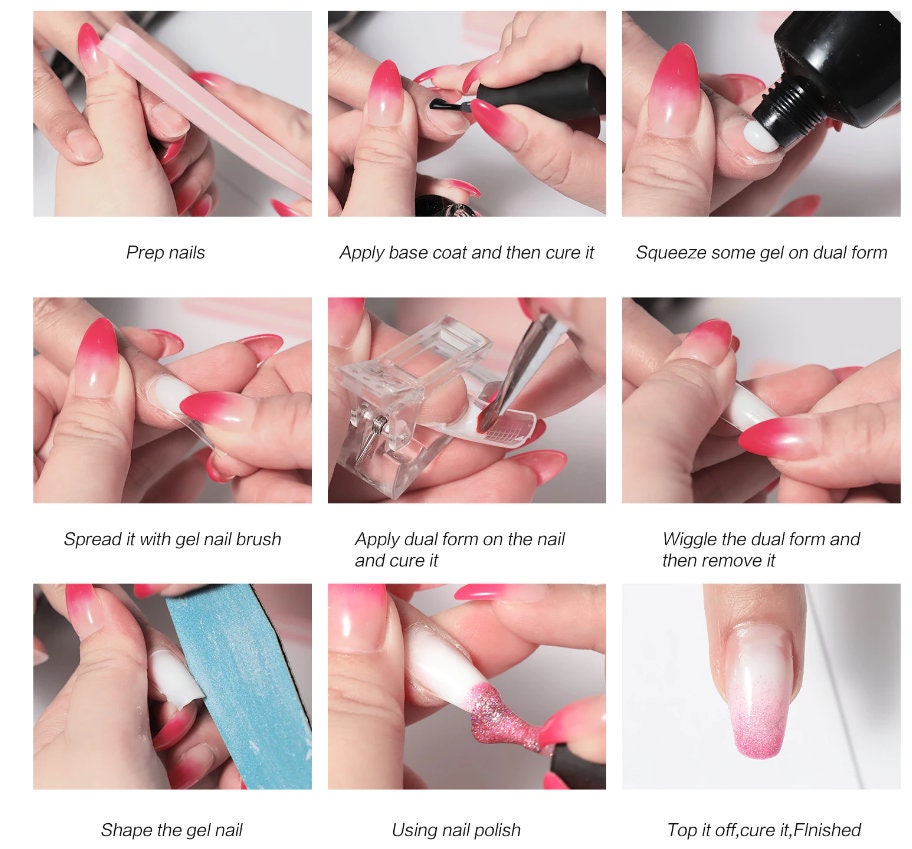 Prep nails

Apply base coat and then cure it

Squeeze some gel on dual form

Spread it with gel nail brush

Apply dual form on the nail and cure it

Wiggle the dual form and then remove it

Shape the gel nail

Using nail polish

Top it off,cure it,FInished