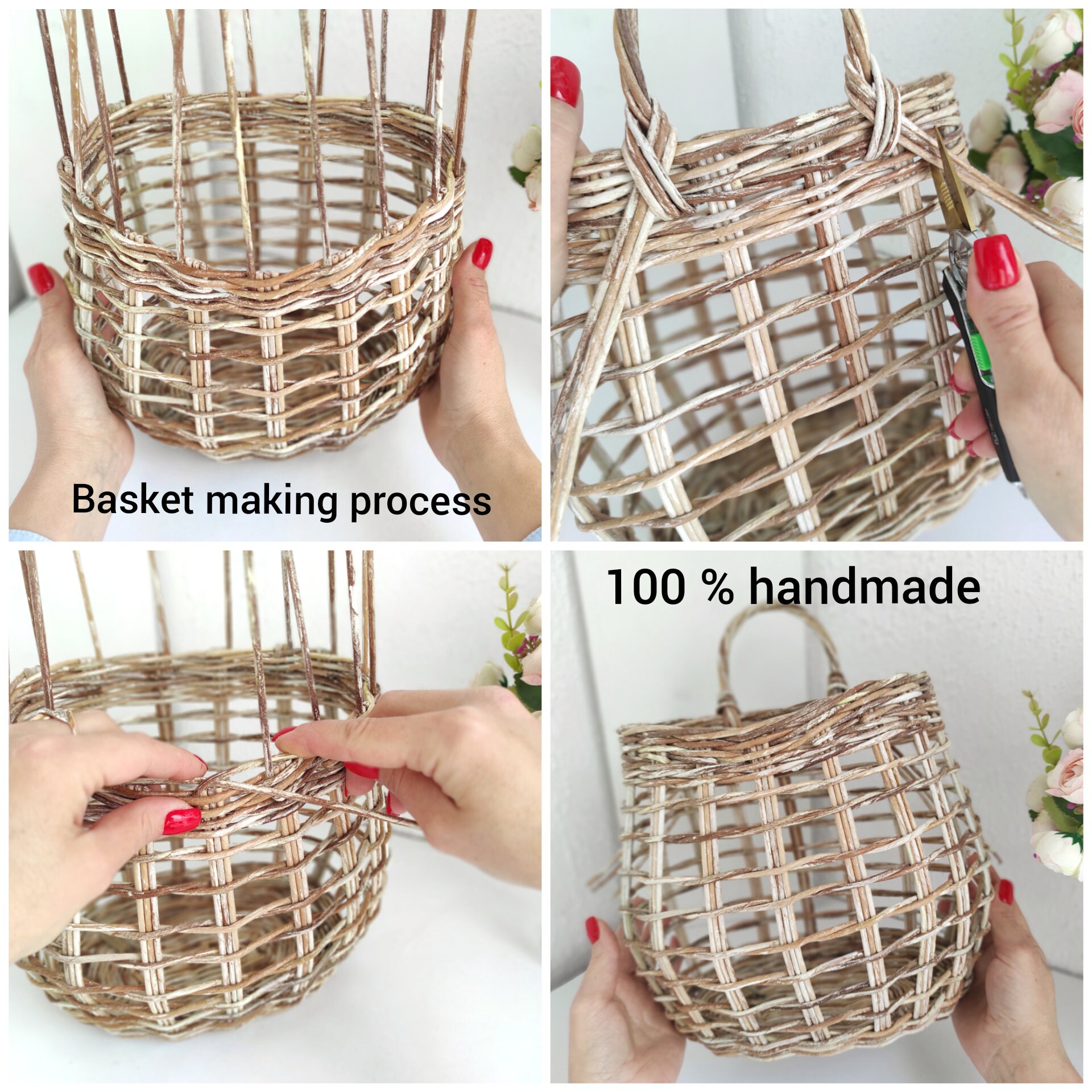 Basket making process

100 % handmade