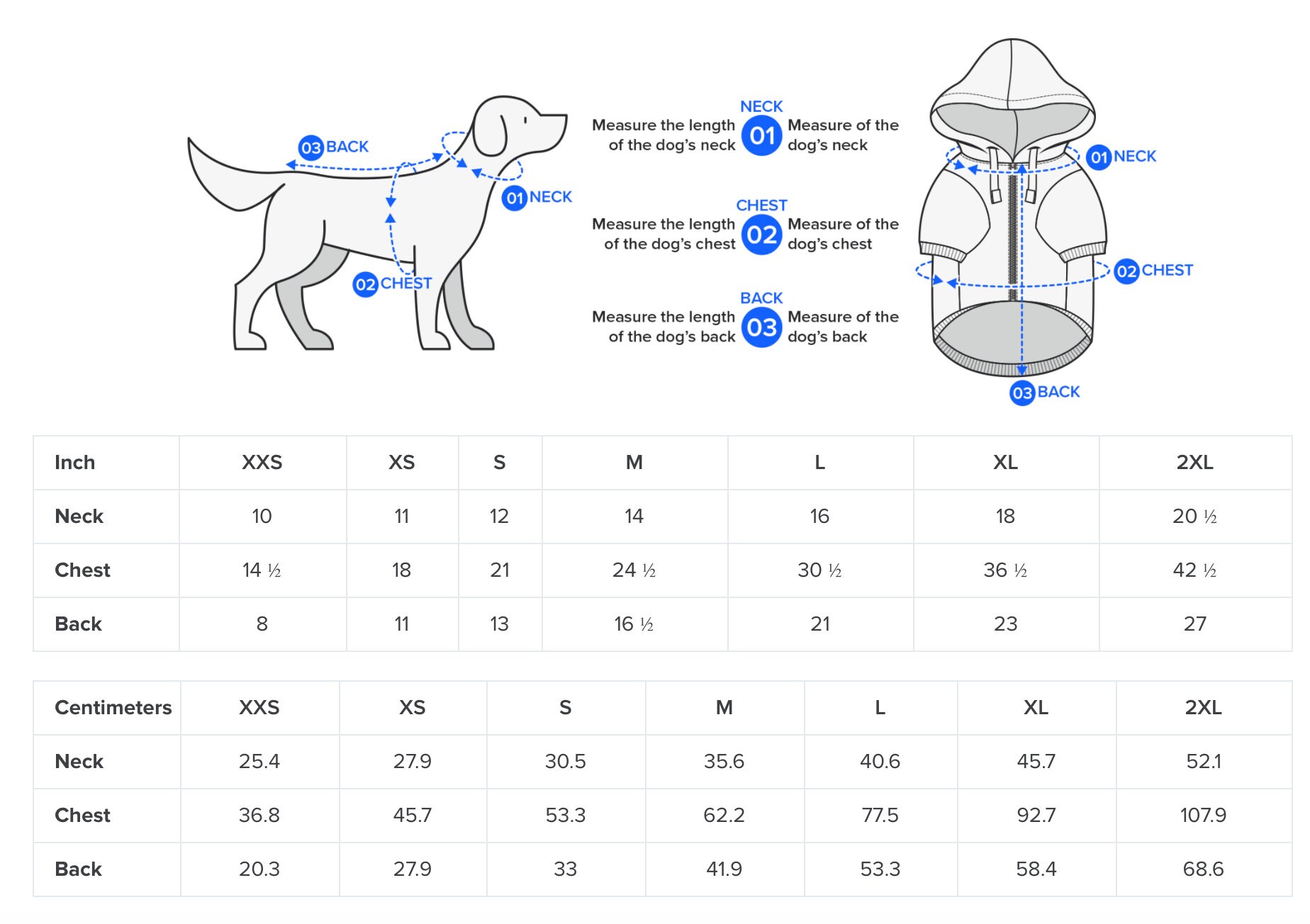 03 BACK

01 NECK

02 CHEST

NECK
Measure the length of the dog's neck 01 Measure of the dog's neck

CHEST
Measure the length of the dog's chest 02 Measure of the dog's chest

BACK
Measure the length of the dog's back 03 Measure of the dog's back

01 NECK

02 CHEST

03 BACK

| Inch | XXS | XS | S | M | L | XL | 2XL |
|---|---|---|---|---|---|---|---|
| Neck | 10 | 11 | 12 | 14 | 16 | 18 | 20 ½ |
| Chest | 14 ½ | 18 | 21 | 24 ½ | 30 ½ | 36 ½ | 42 ½ |
| Back | 8 | 11 | 13 | 16 ½ | 21 | 23 | 27 |

| Centimeters | XXS | XS | S | M | L | XL | 2XL |
|---|---|---|---|---|---|---|---|
| Neck | 25.4 | 27.9 | 30.5 | 35.6 | 40.6 | 45.7 | 52.1 |
| Chest | 36.8 | 45.7 | 53.3 | 62.2 | 77.5 | 92.7 | 107.9 |
| Back | 20.3 | 27.9 | 33 | 41.9 | 53.3 | 58.4 | 68.6 |