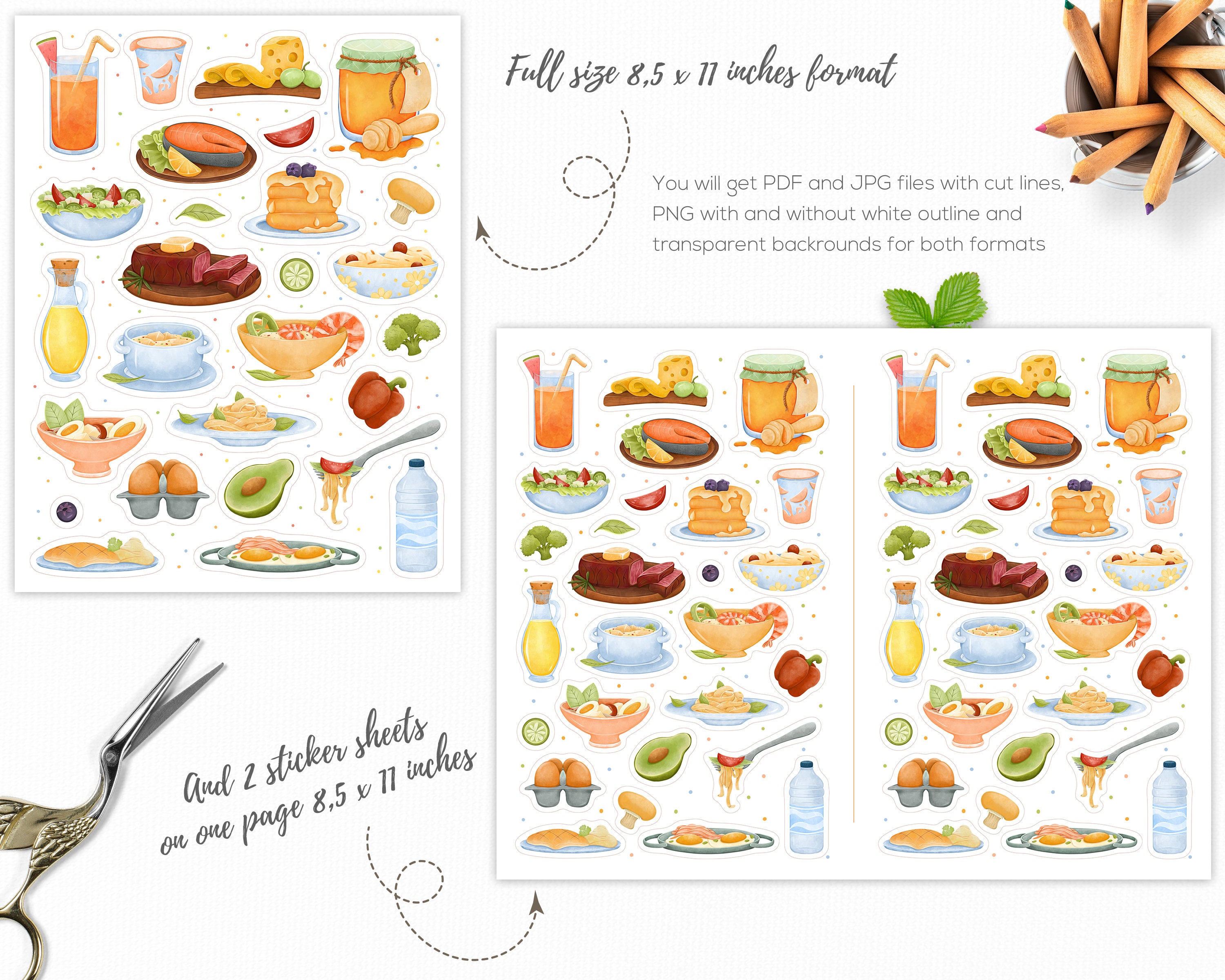 Full size 8,5 x 11 inches format

You will get PDF and JPG files with cut lines, PNG with and without white outline and transparent backrounds for both formats

And 2 sticker sheets on one page 8,5 x 11 inches