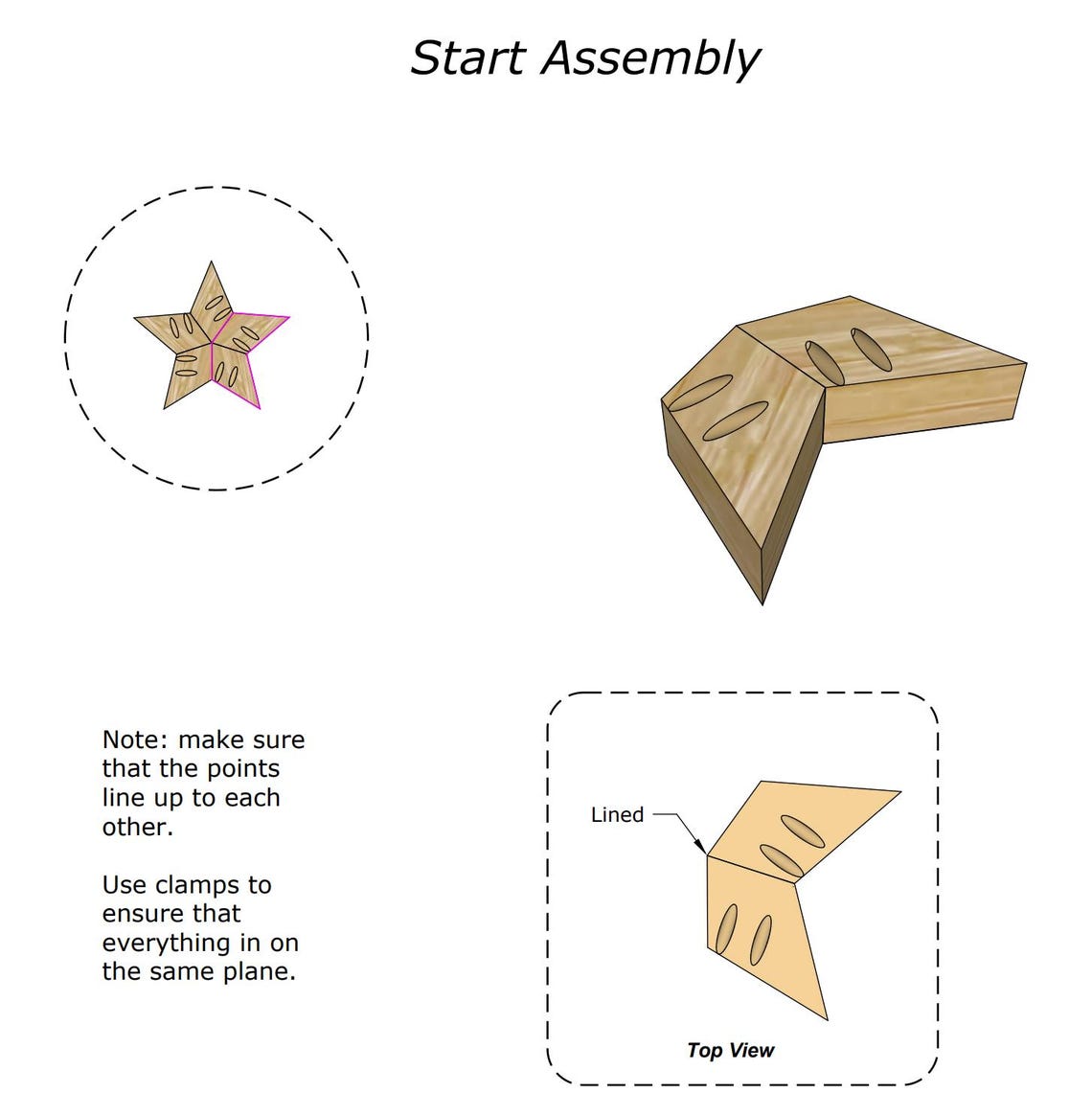 Start Assembly

Note: make sure that the points line up to each other.

Use clamps to ensure that everything in on the same plane.

Lined

Top View