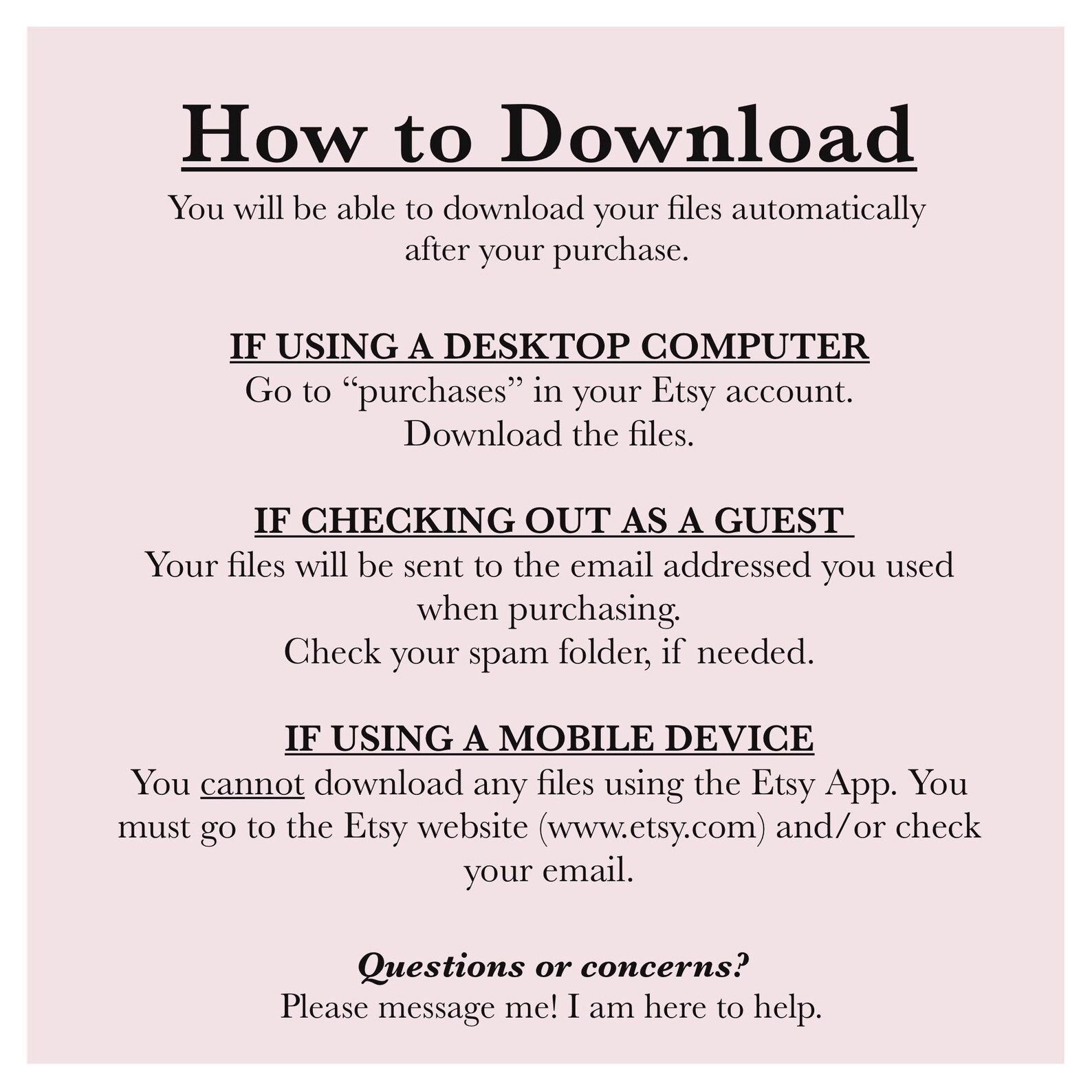 How to Download

You will be able to download your files automatically after your purchase.

IF USING A DESKTOP COMPUTER
Go to “purchases” in your Etsy account.
Download the files.

IF CHECKING OUT AS A GUEST
Your files will be sent to the email addressed you used when purchasing.
Check your spam folder, if needed.

IF USING A MOBILE DEVICE
You cannot download any files using the Etsy App. You must go to the Etsy website (www.etsy.com) and/or check your email.

Questions or concerns?
Please message me! I am here to help.