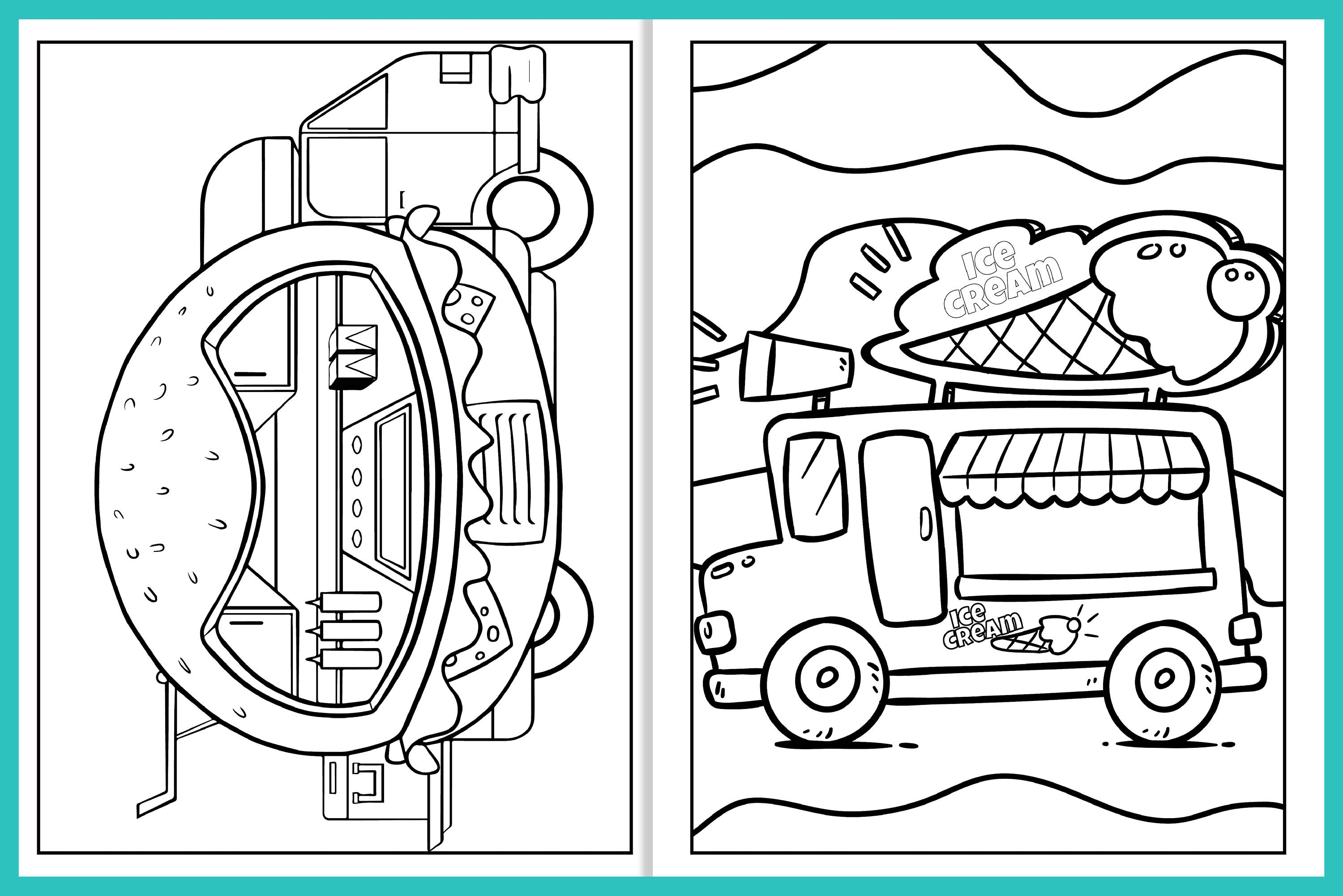 Ice CReAm

Ice CReAm