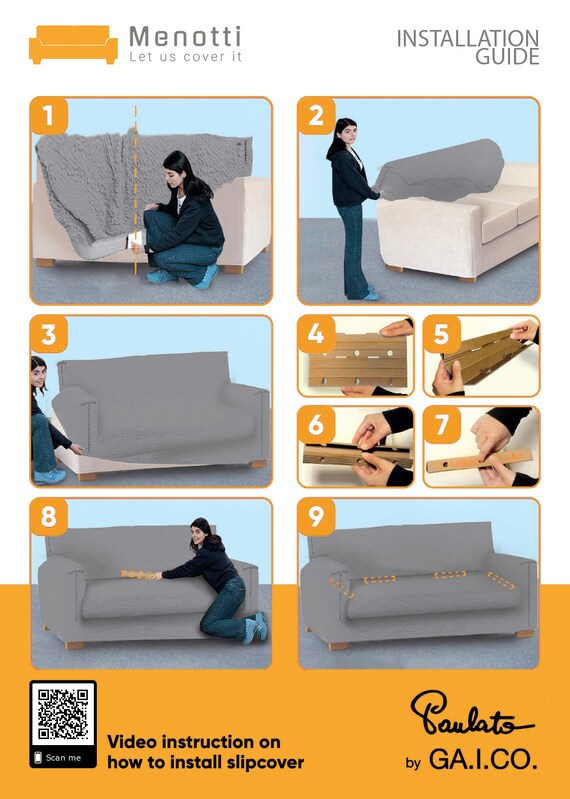 Menotti
Let us cover it

INSTALLATION GUIDE

1

2

3

4

5

6

7

8

9

Scan me

Video instruction on how to install slipcover

Paulato
by GA.I.CO.